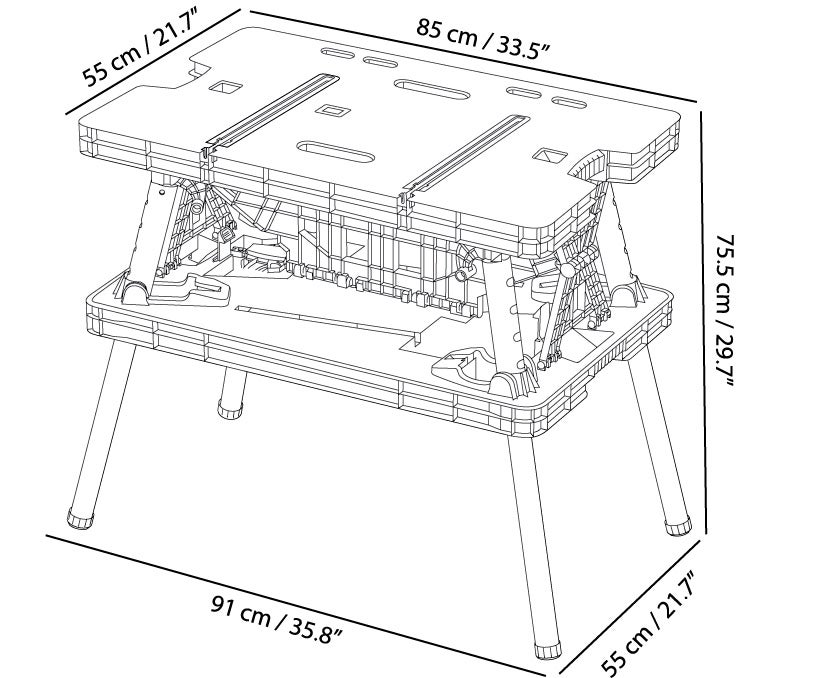 55 cm / 21.7"

85 cm / 33.5"

75.5 cm / 29.7"

91 cm / 35.8"

55 cm / 21.7"