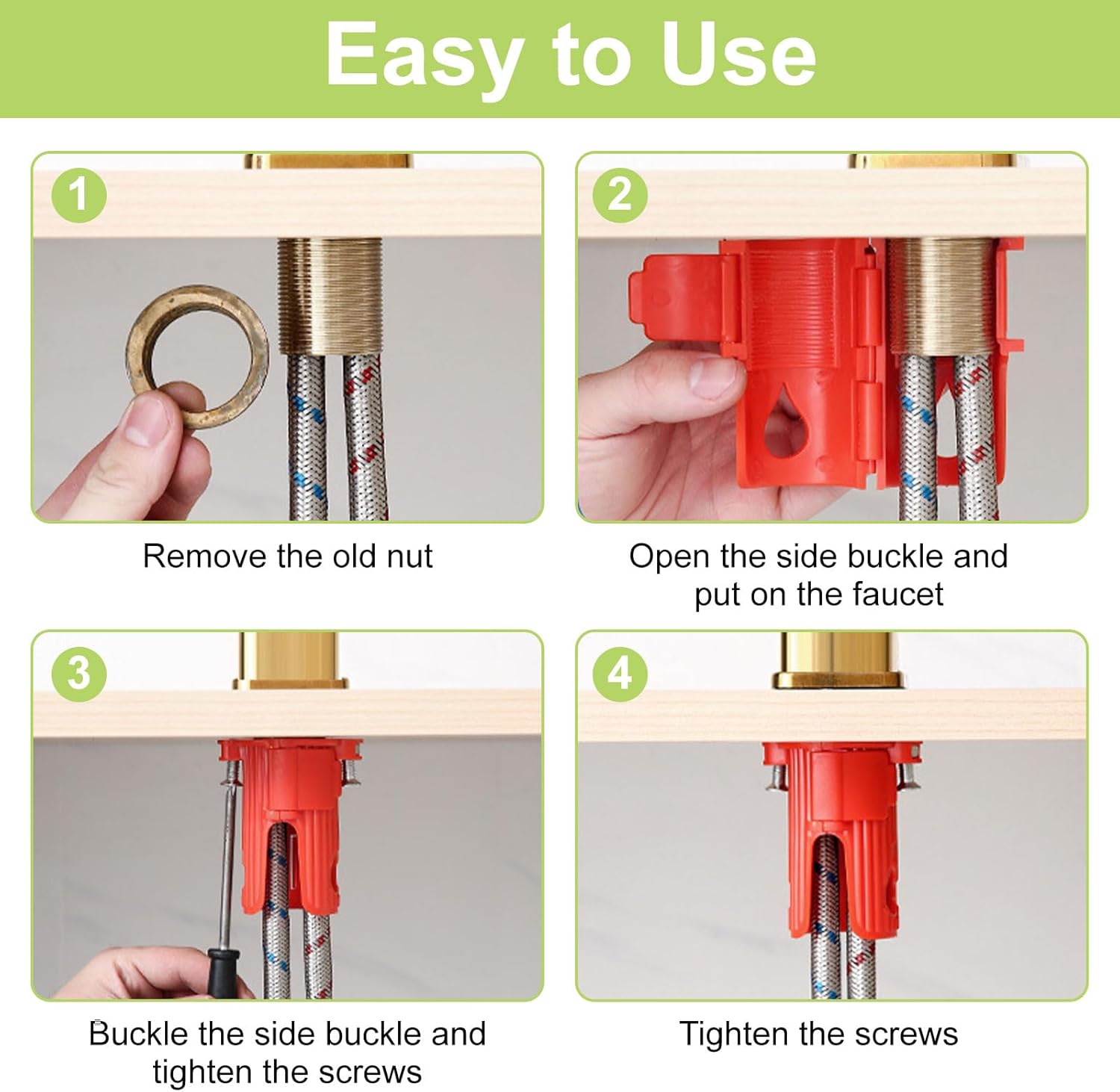 Easy to Use

1

Remove the old nut

2

Open the side buckle and put on the faucet

3

Buckle the side buckle and tighten the screws

4

Tighten the screws