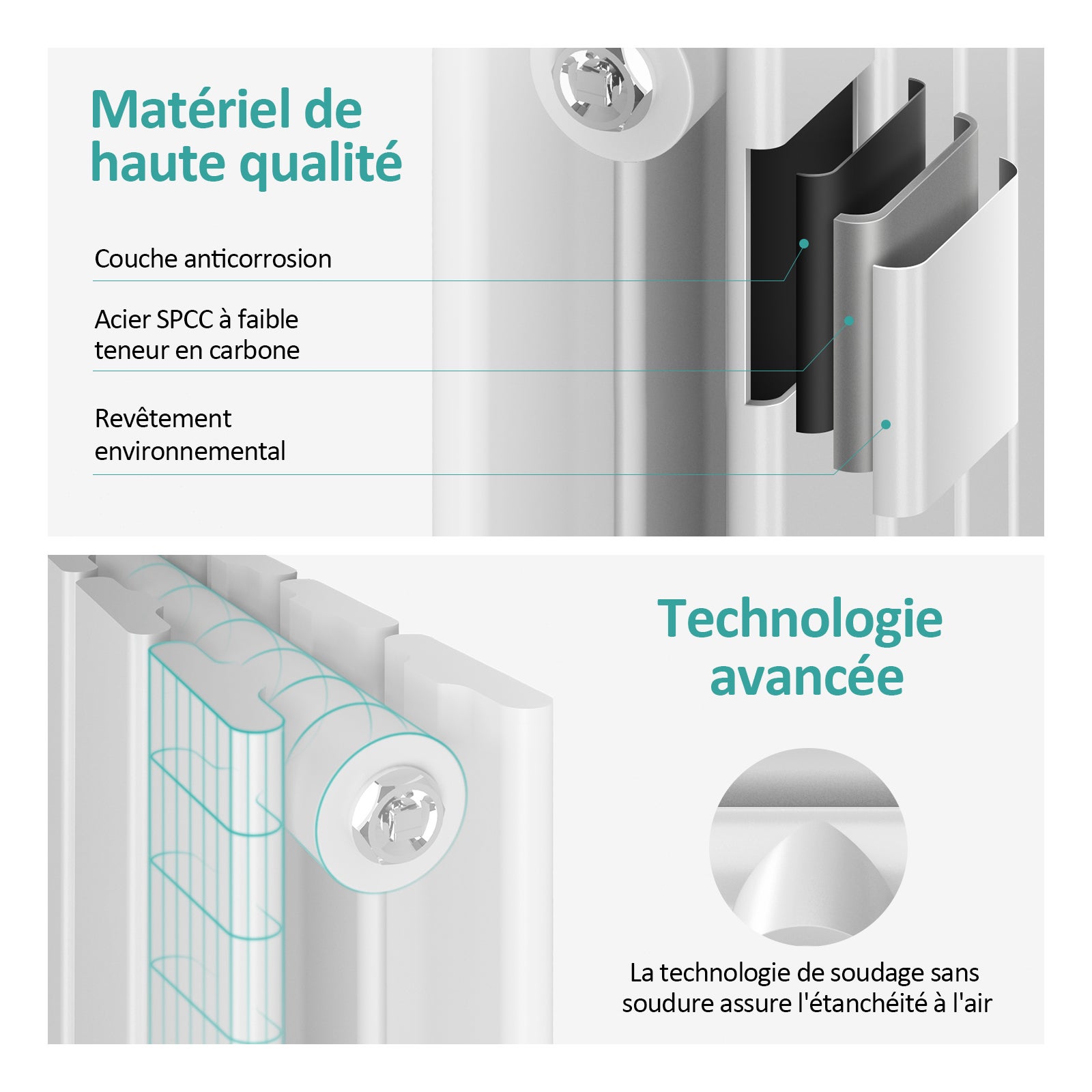 Matériel de haute qualité

Couche anticorrosion

Acier SPCC à faible teneur en carbone

Revêtement environnemental

Technologie avancée

La technologie de soudage sans soudure assure l'étanchéité à l'air