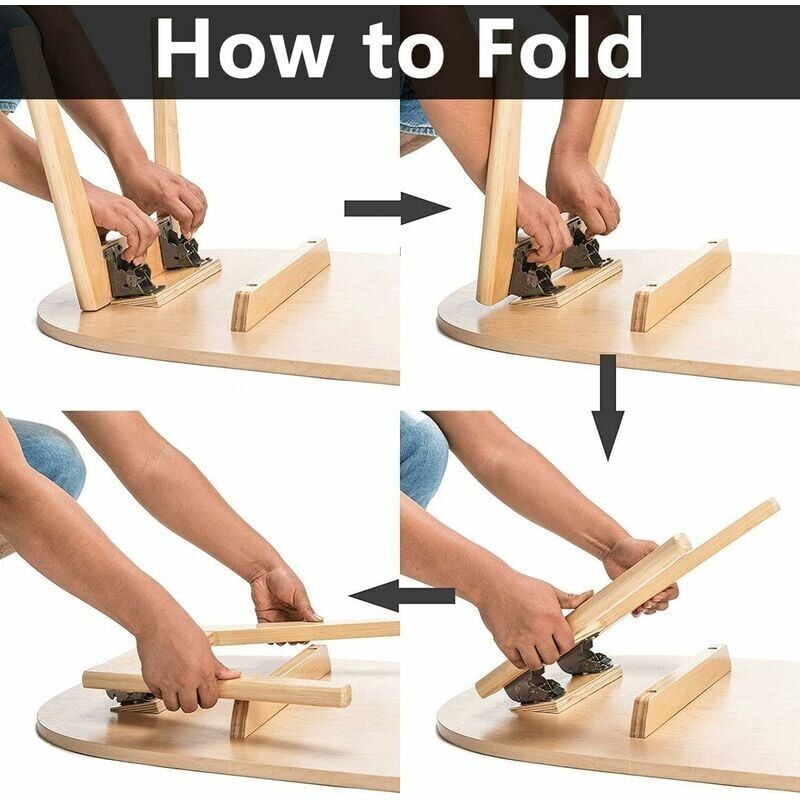 How to Fold