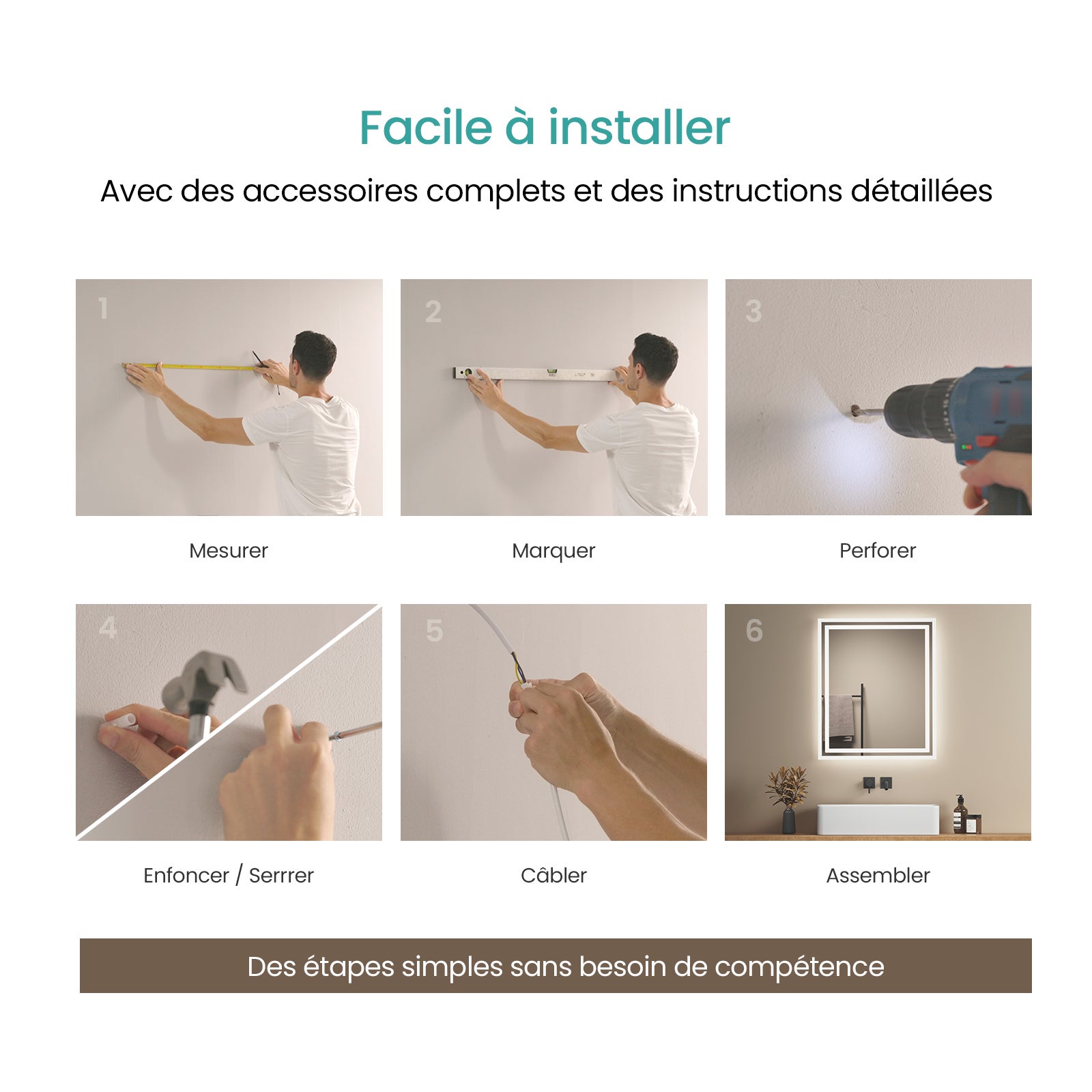 Facile à installer

Avec des accessoires complets et des instructions détaillées

1

Mesurer

2

Marquer

3

Perforer

4

Enfoncer / Serrrer

5

Câbler

6

Assembler

Des étapes simples sans besoin de compétence