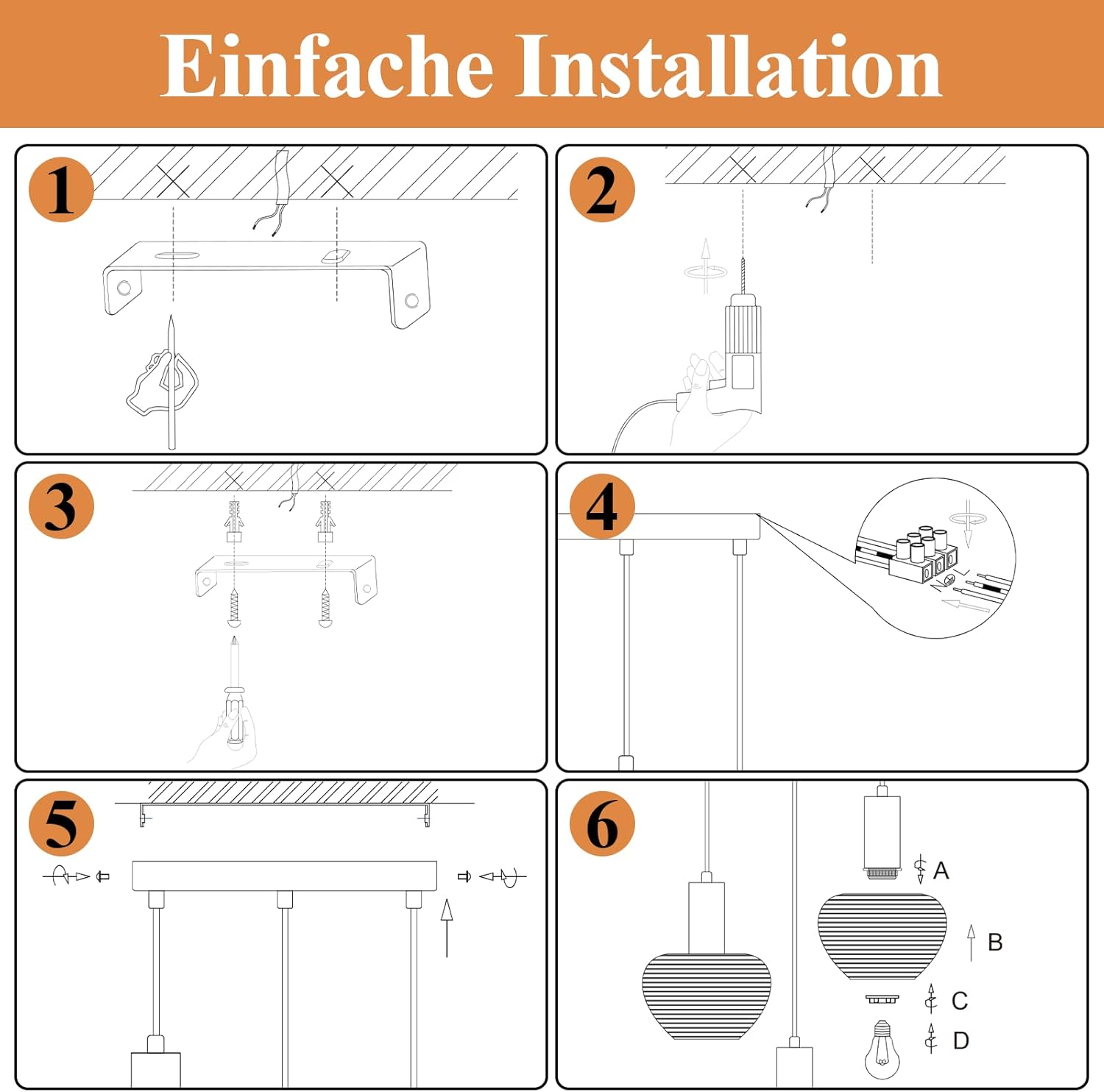 Einfache Installation

1

2

3

4

5

6

A

B

C

D