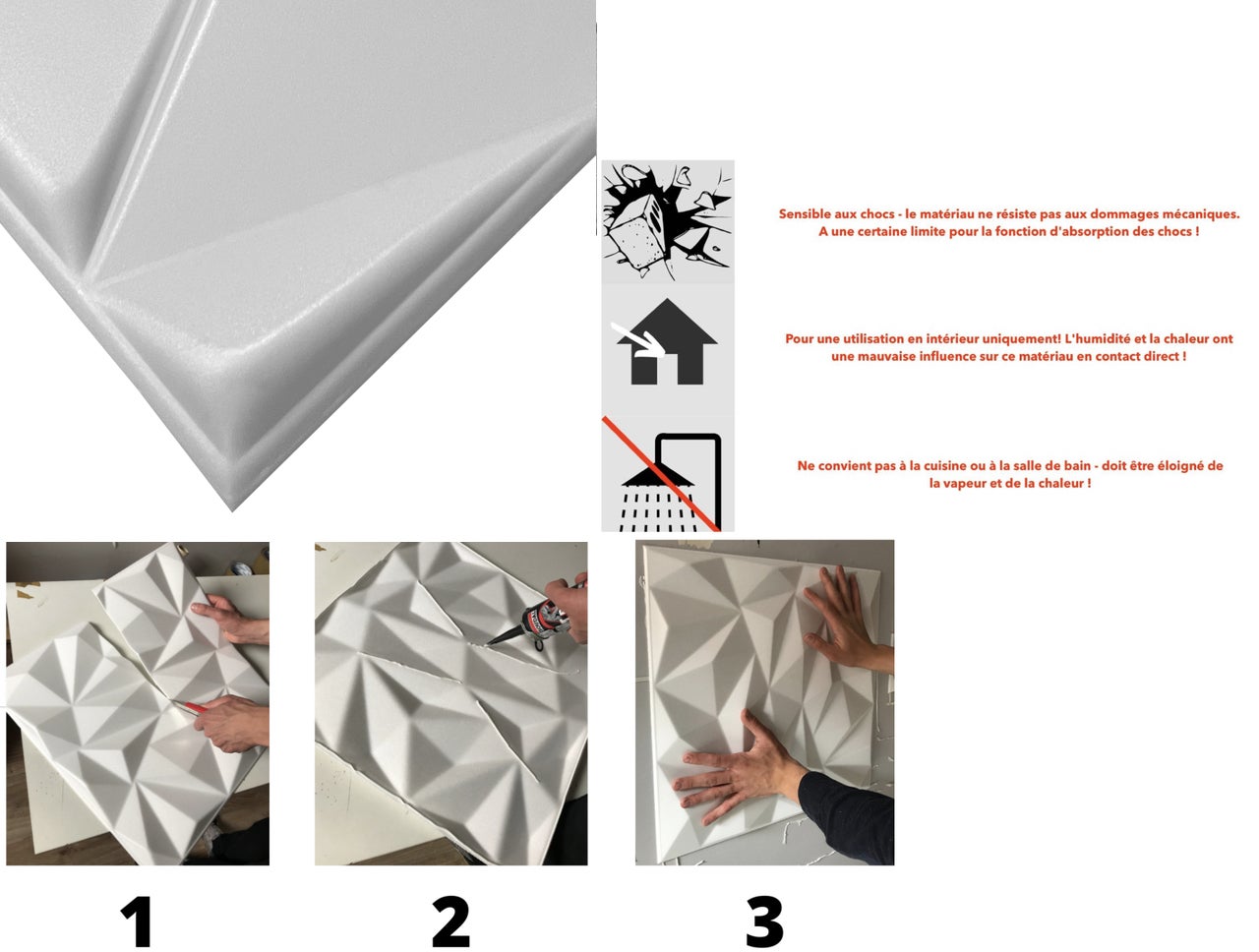 Sensible aux chocs - le matériau ne résiste pas aux dommages mécaniques. A une certaine limite pour la fonction d'absorption des chocs !

Pour une utilisation en intérieur uniquement! L'humidité et la chaleur ont une mauvaise influence sur ce matériau en contact direct !

Ne convient pas à la cuisine ou à la salle de bain - doit être éloigné de la vapeur et de la chaleur !

1

2

3