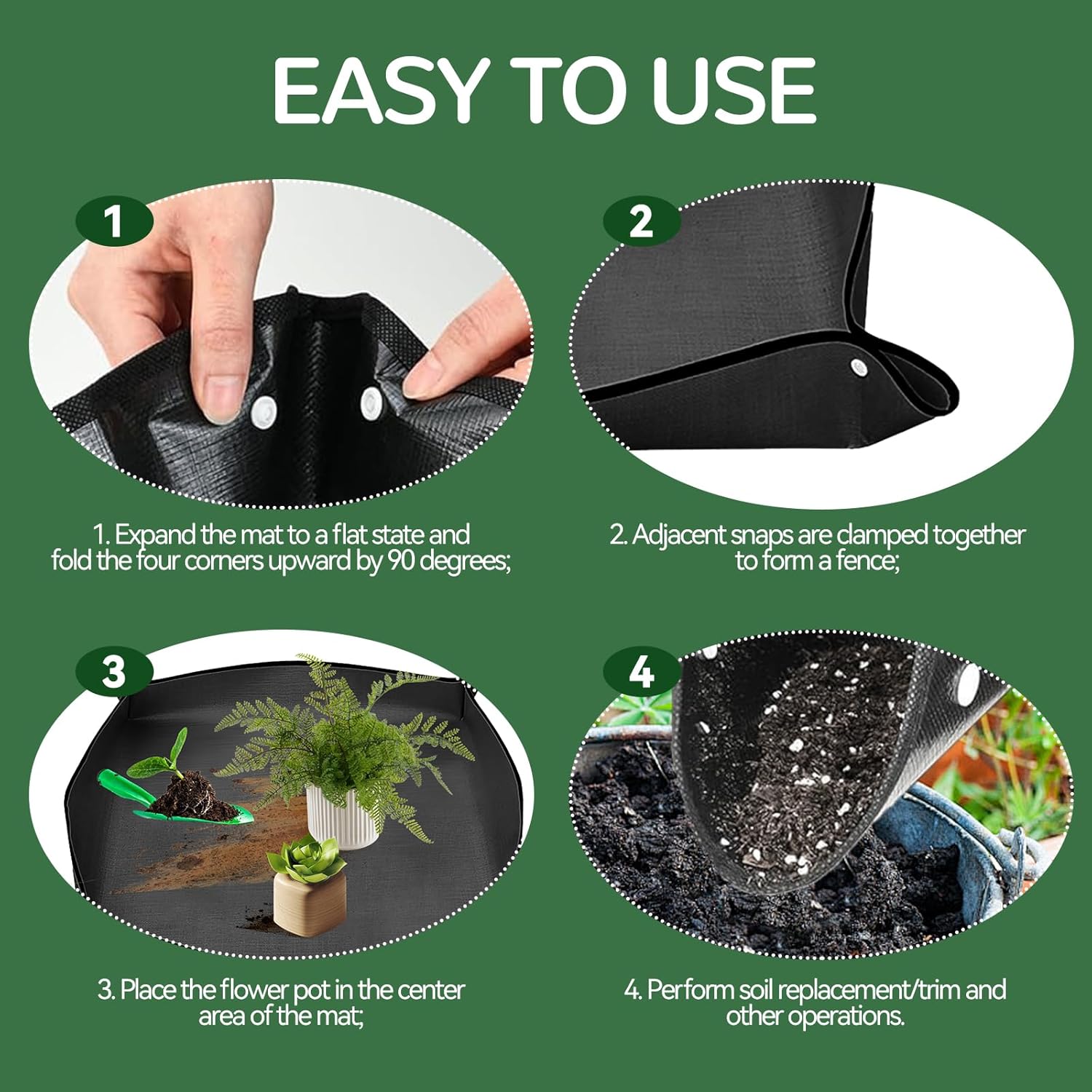 EASY TO USE

1

1. Expand the mat to a flat state and fold the four corners upward by 90 degrees;

2

2. Adjacent snaps are clamped together to form a fence;

3

3. Place the flower pot in the center area of the mat;

4

4. Perform soil replacement/trim and other operations.