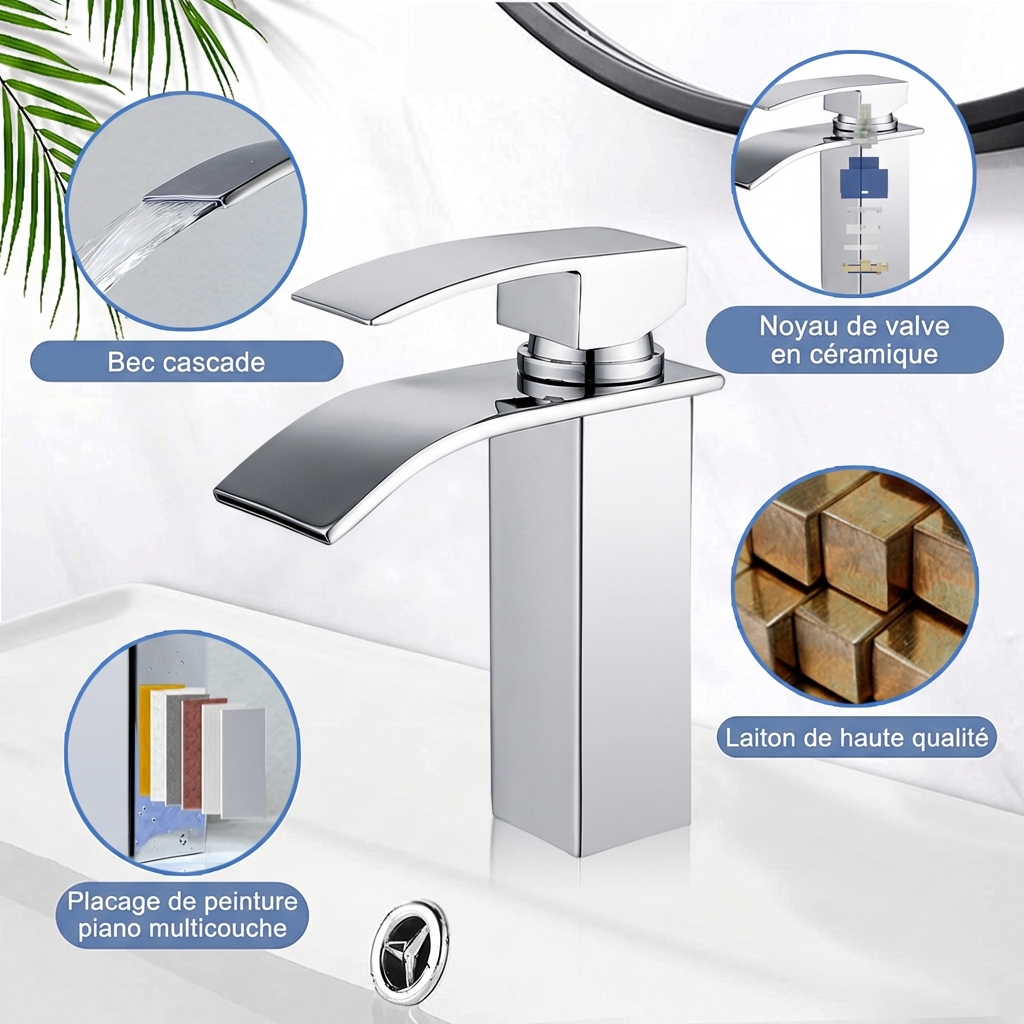 Bec cascade

Noyau de valve en céramique

Laiton de haute qualité

Placage de peinture piano multicouche