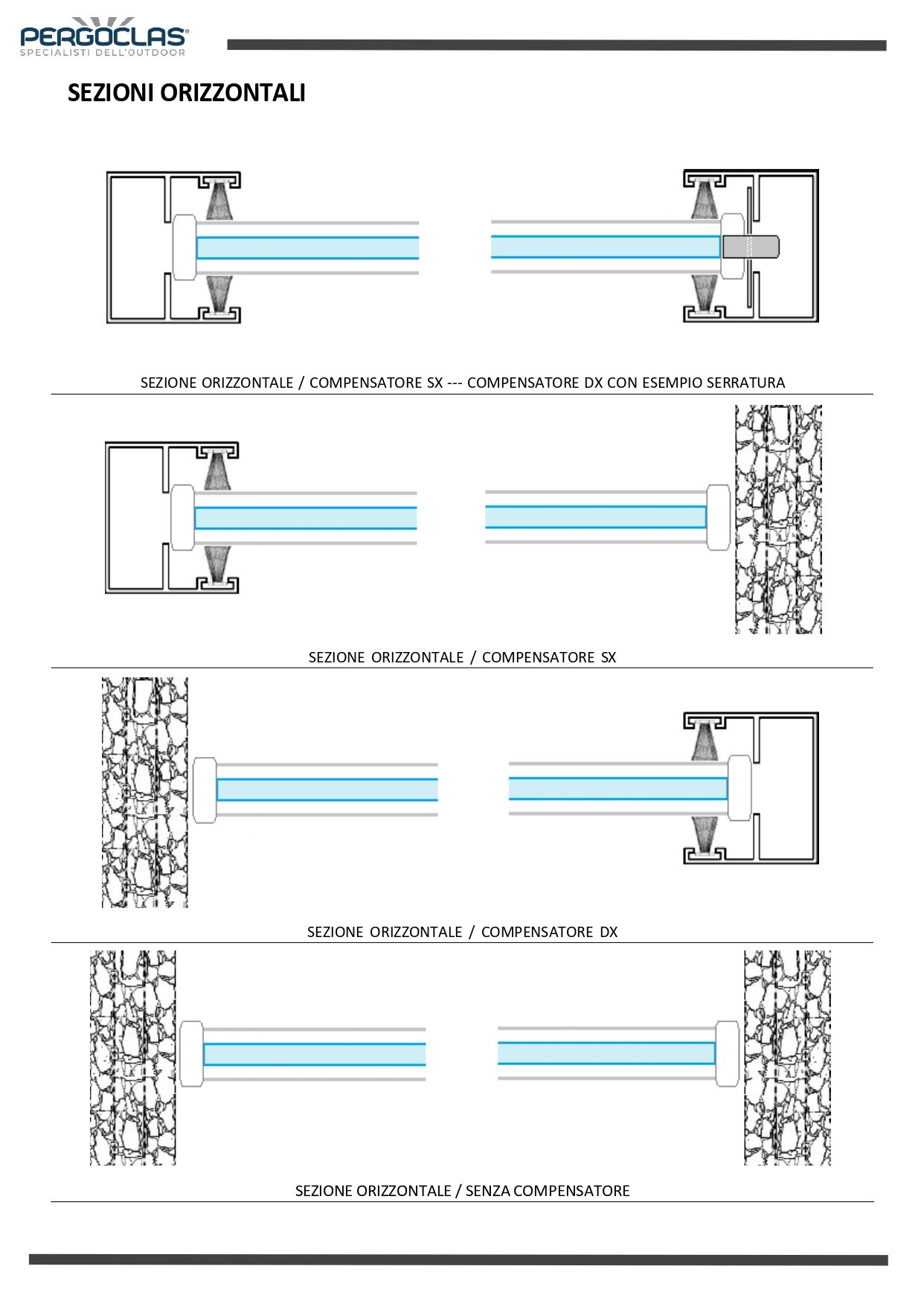 PERGOCLAS®
SPECIALISTI DELL'OUTDOOR

SEZIONI ORIZZONTALI

SEZIONE ORIZZONTALE / COMPENSATORE SX --- COMPENSATORE DX CON ESEMPIO SERRATURA

SEZIONE ORIZZONTALE / COMPENSATORE SX

SEZIONE ORIZZONTALE / COMPENSATORE DX

SEZIONE ORIZZONTALE / SENZA COMPENSATORE