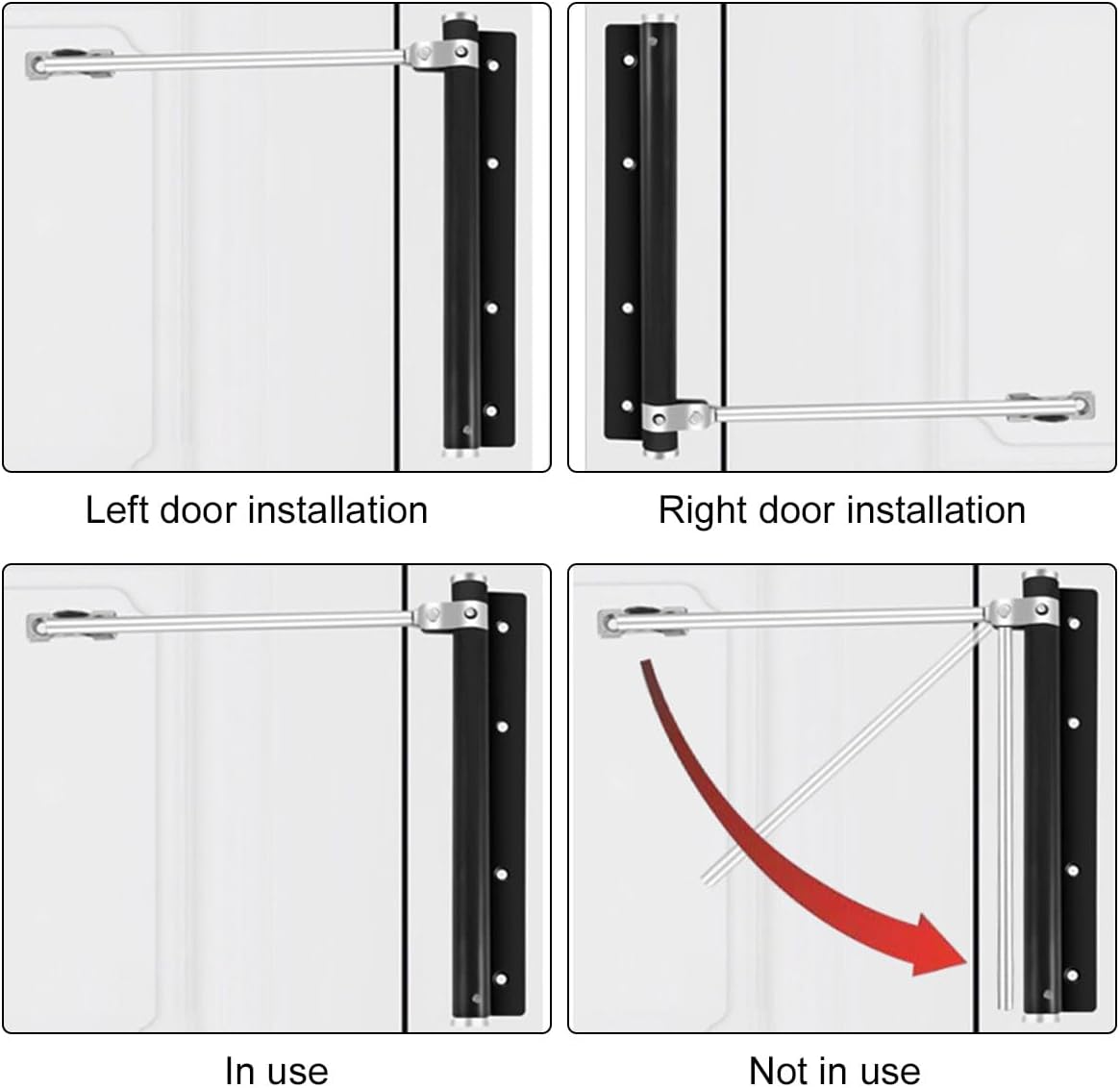 Left door installation

Right door installation

In use

Not in use