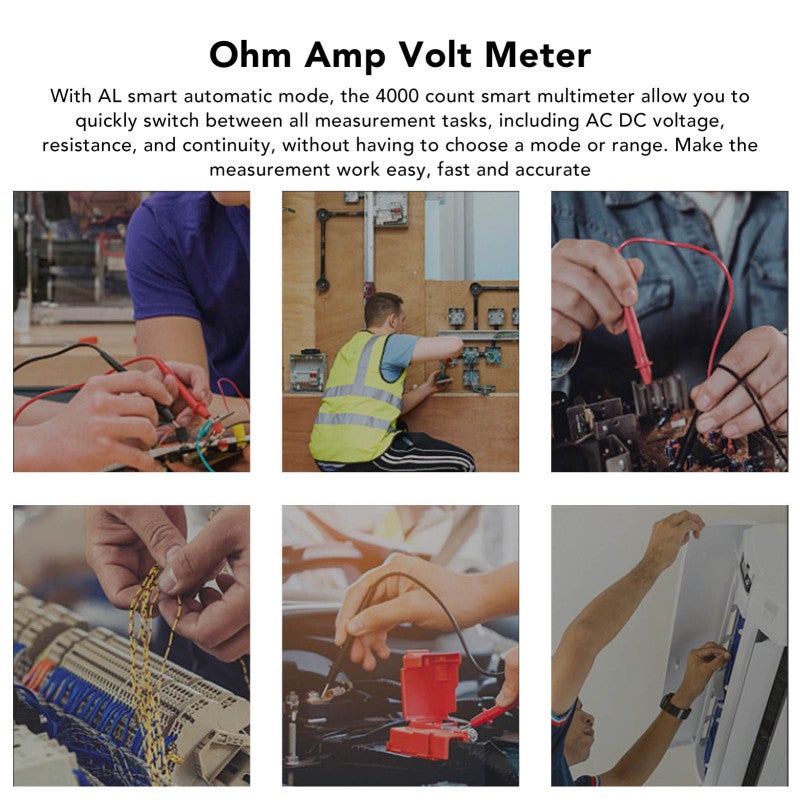 Ohm Amp Volt Meter

With AL smart automatic mode, the 4000 count smart multimeter allow you to quickly switch between all measurement tasks, including AC DC voltage, resistance, and continuity, without having to choose a mode or range. Make the measurement work easy, fast and accurate