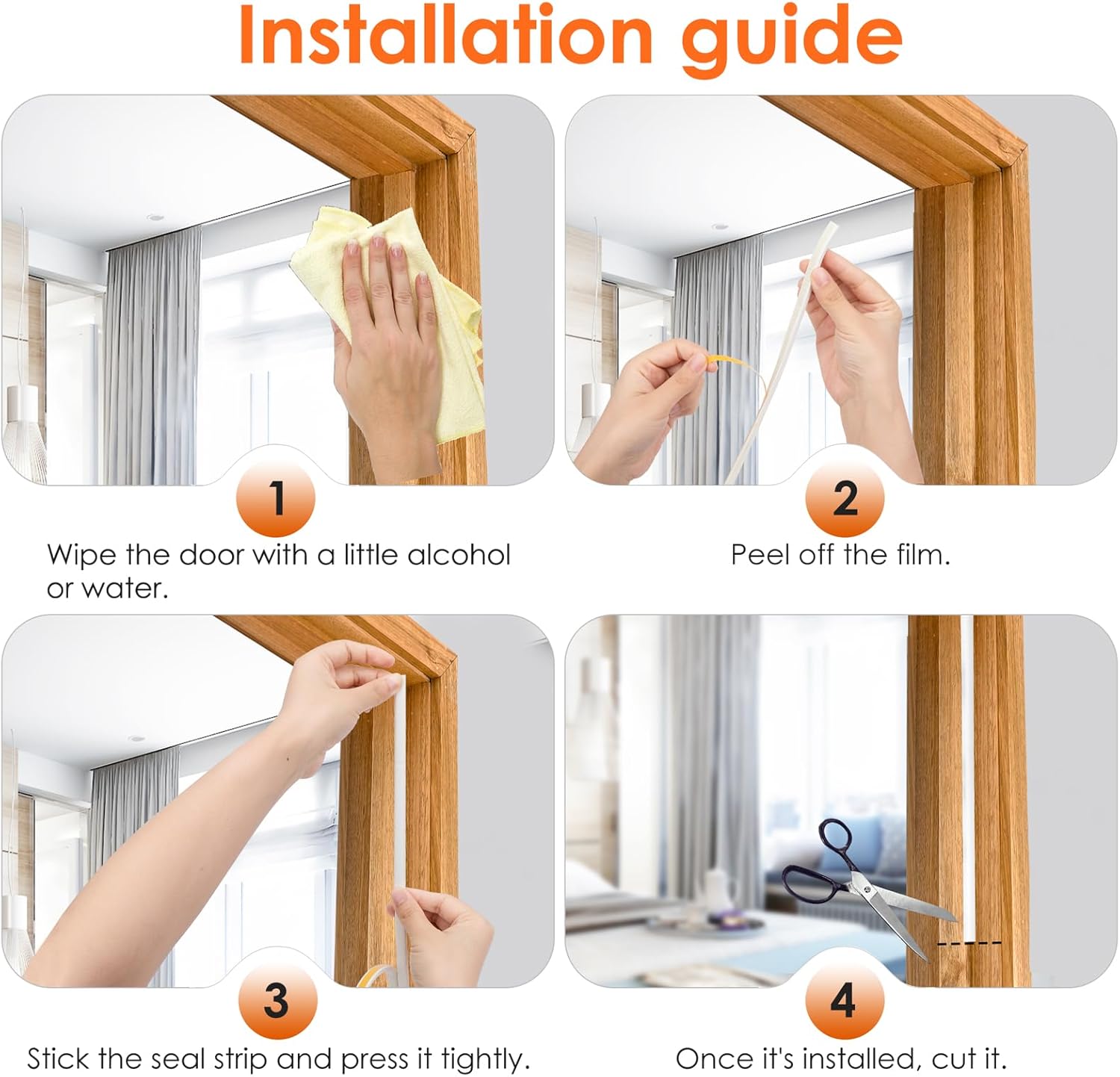 Installation guide

1

Wipe the door with a little alcohol or water.

2

Peel off the film.

3

Stick the seal strip and press it tightly.

4

Once it's installed, cut it.