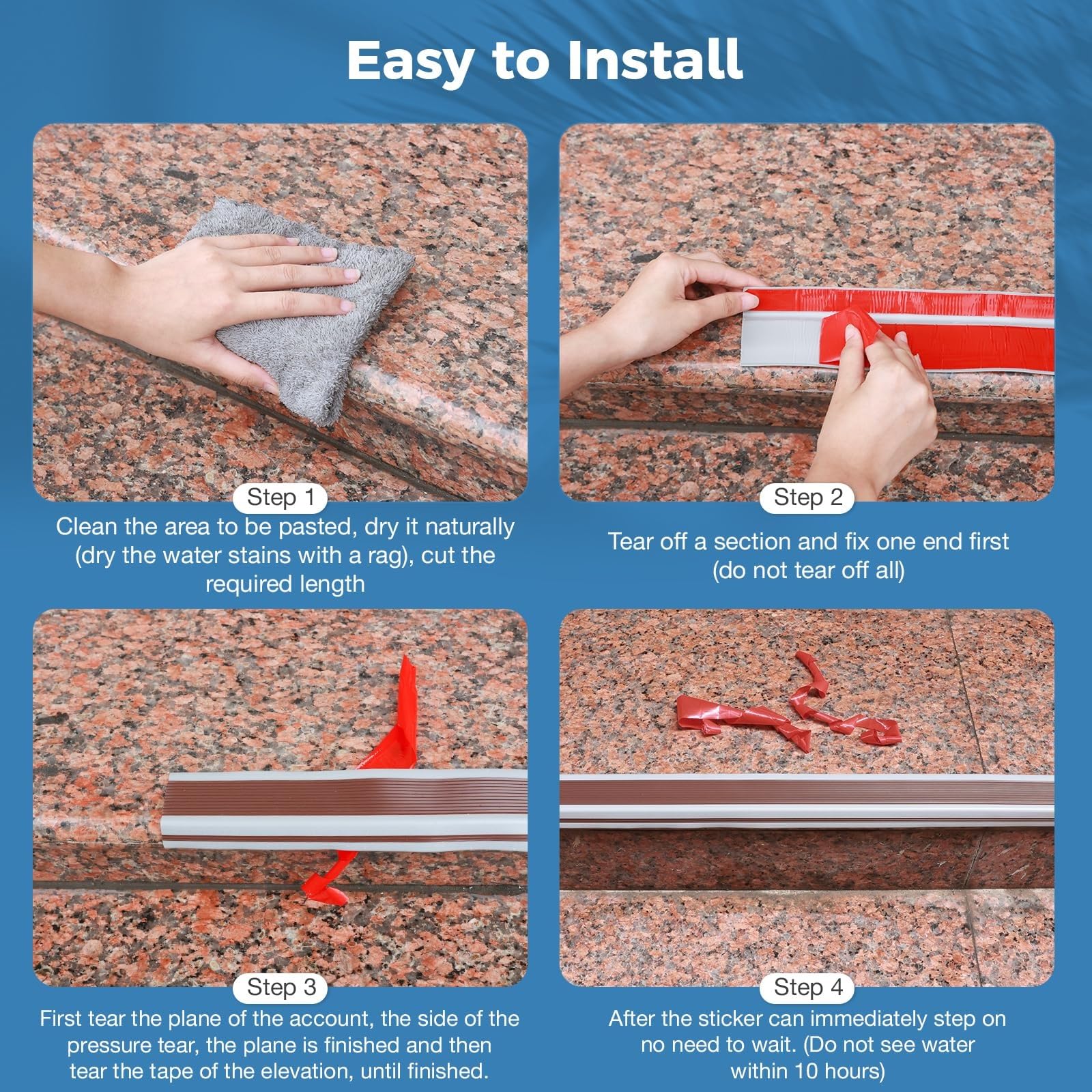 Easy to Install

Step 1
Clean the area to be pasted, dry it naturally (dry the water stains with a rag), cut the required length

Step 2
Tear off a section and fix one end first (do not tear off all)

Step 3
First tear the plane of the account, the side of the pressure tear, the plane is finished and then tear the tape of the elevation, until finished.

Step 4
After the sticker can immediately step on no need to wait. (Do not see water within 10 hours)