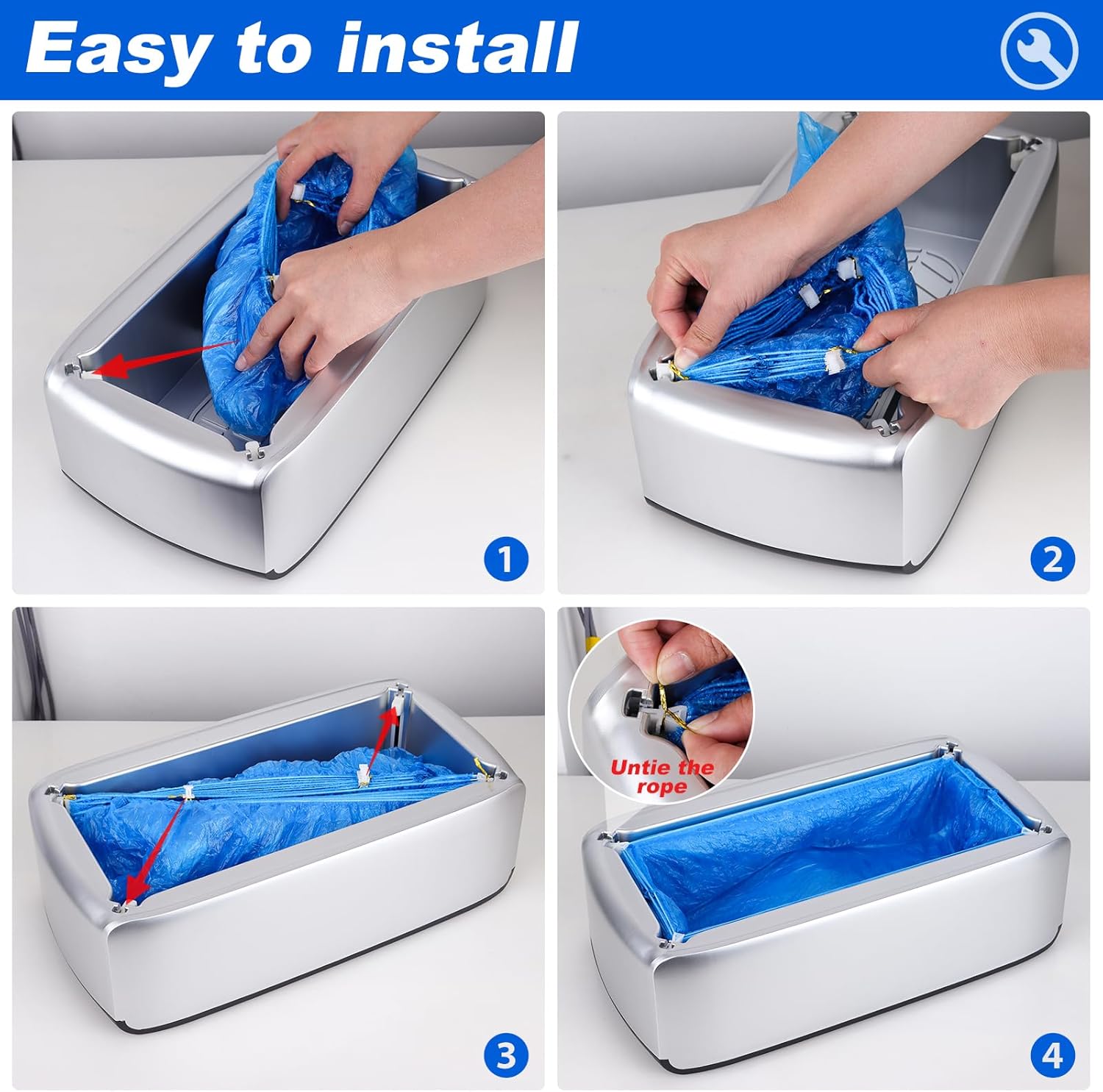 Easy to install

1

2

3

Untie the rope

4