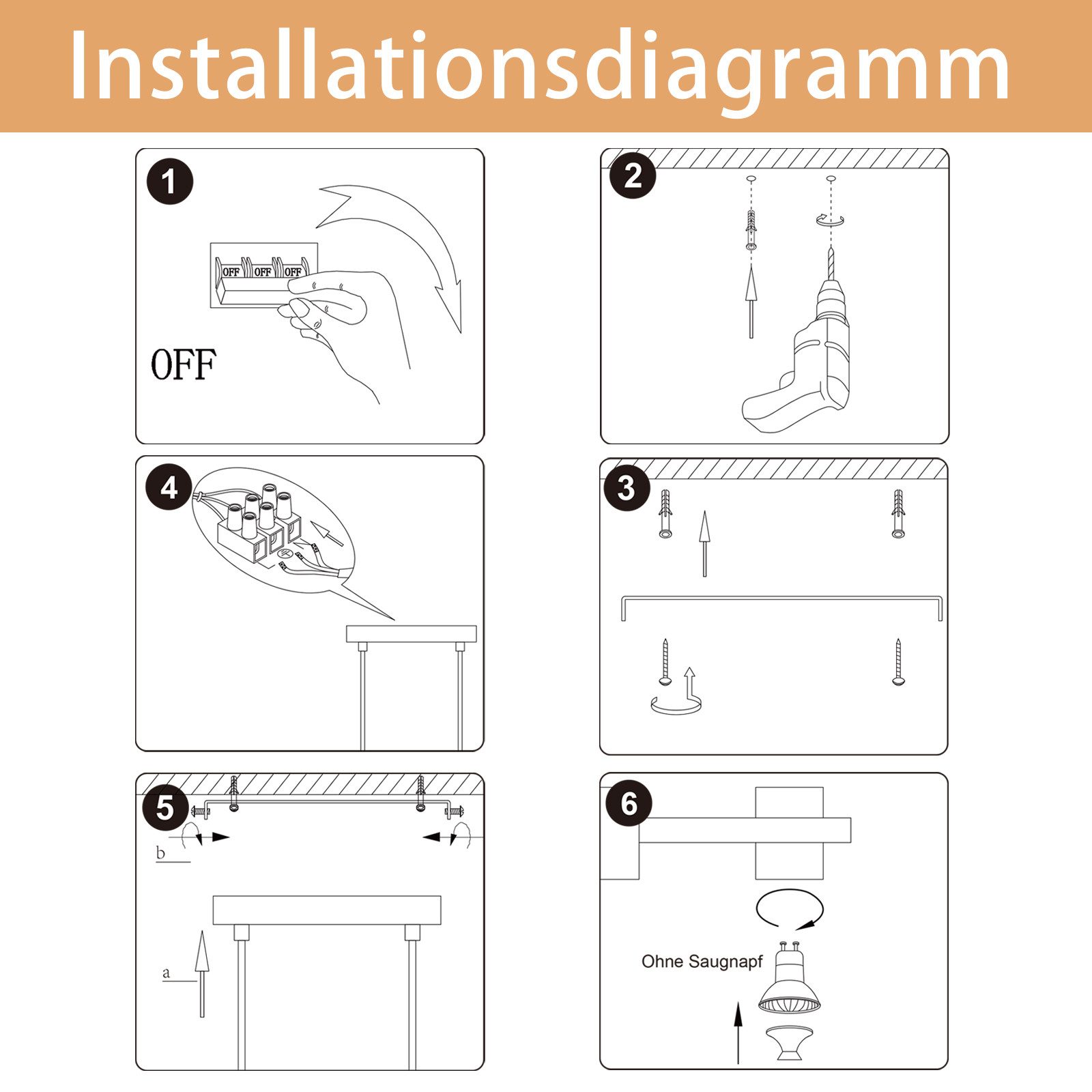 Installationsdiagramm

1

OFF OFF OFF

OFF

2

4

3

5

b

a

6

Ohne Saugnapf