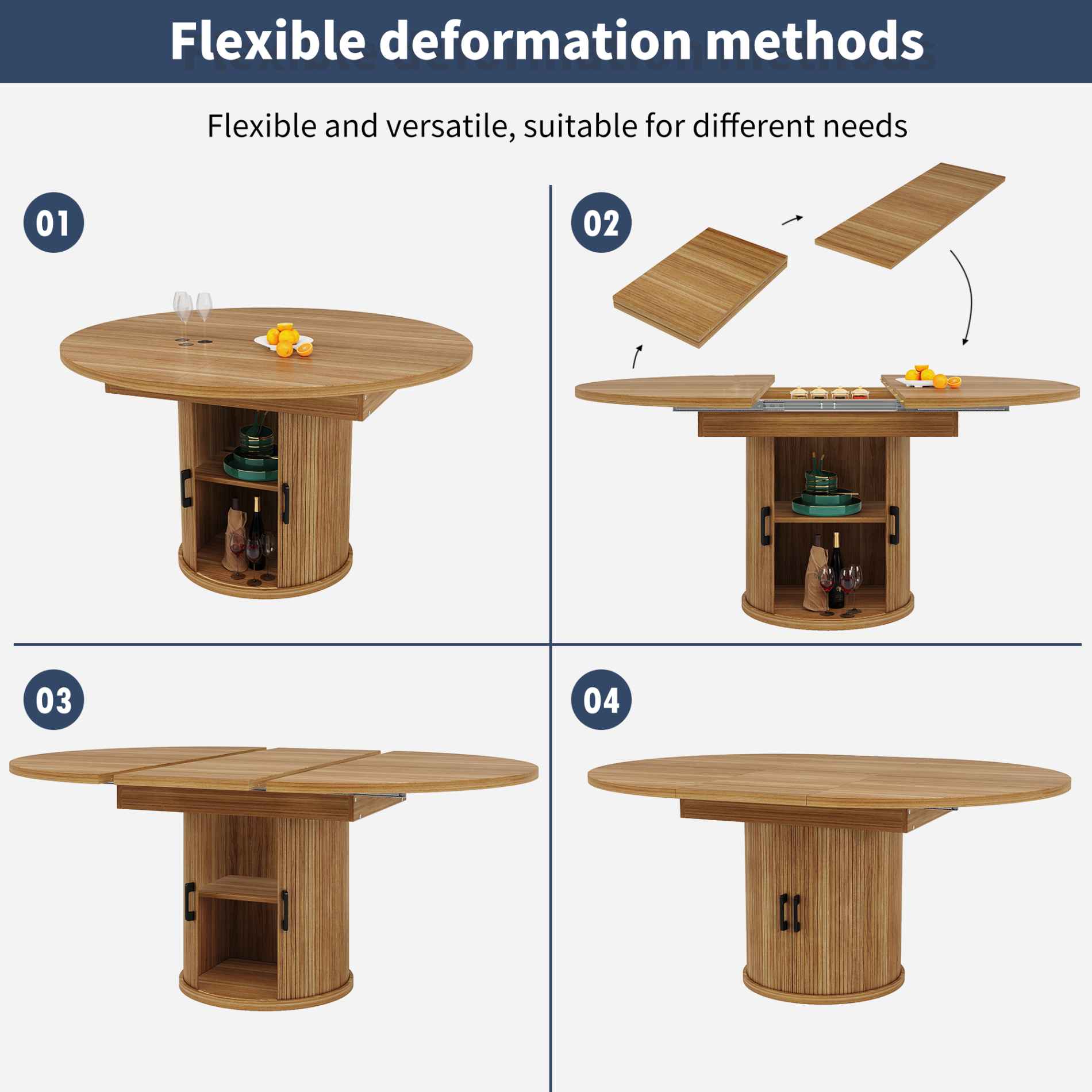 Flexible deformation methods

Flexible and versatile, suitable for different needs

01

02

03

04