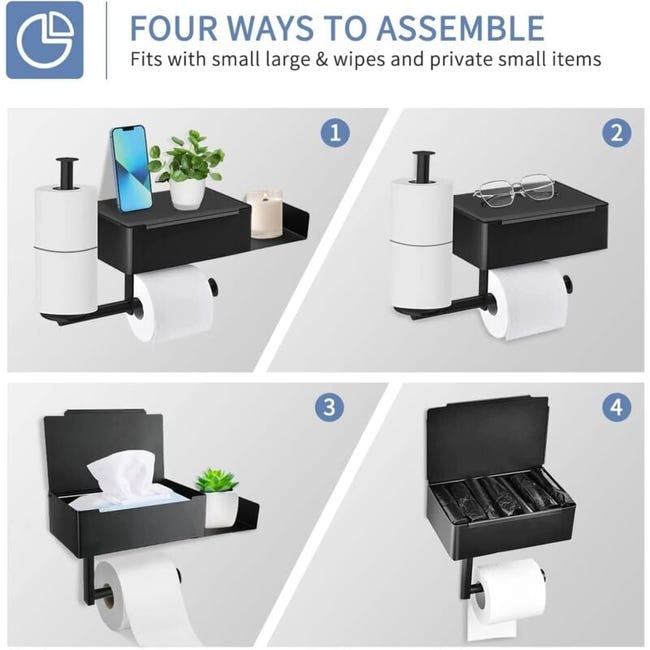 FOUR WAYS TO ASSEMBLE
Fits with small large & wipes and private small items

1

2

3

4