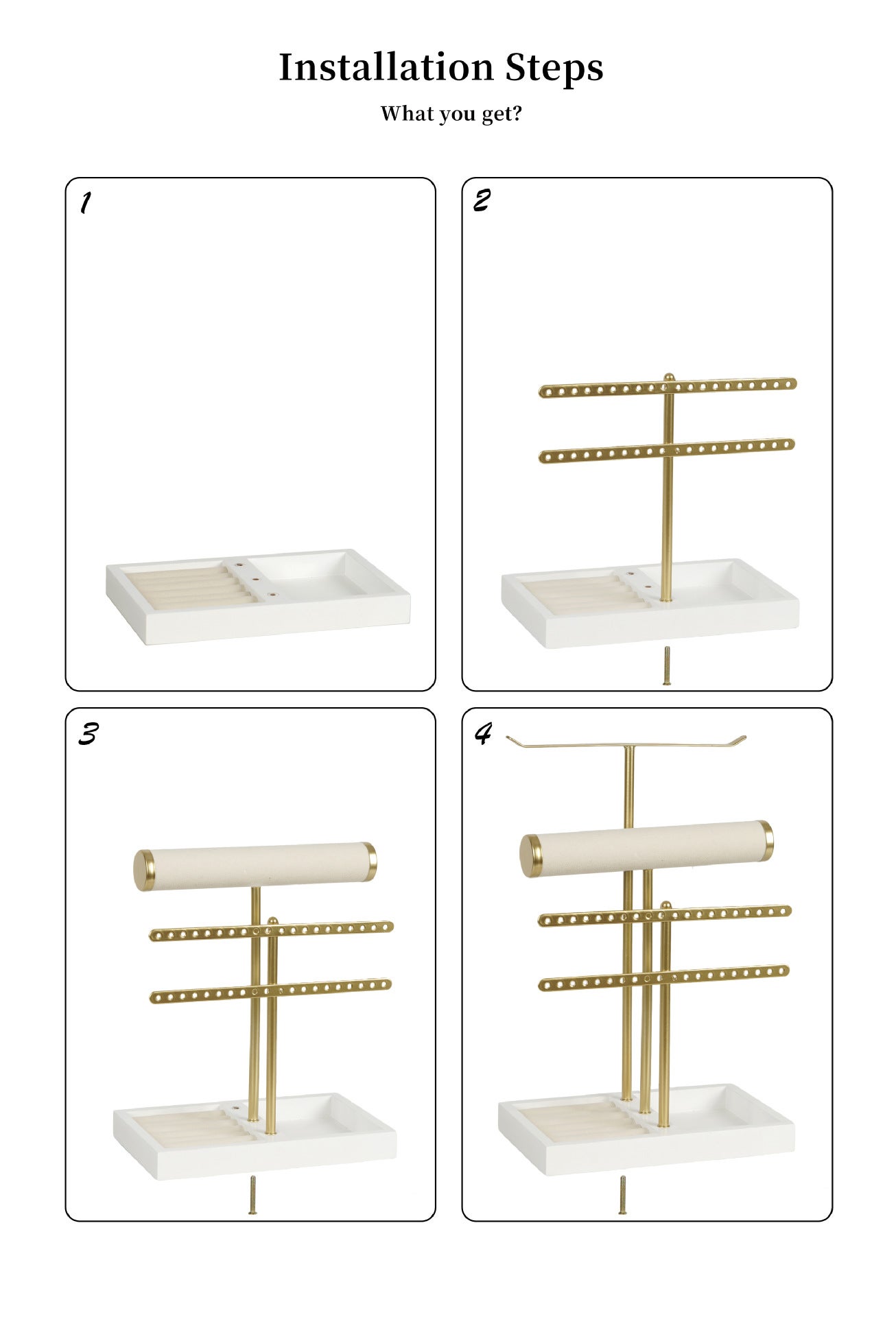 Installation Steps

What you get?

1

2

3

4