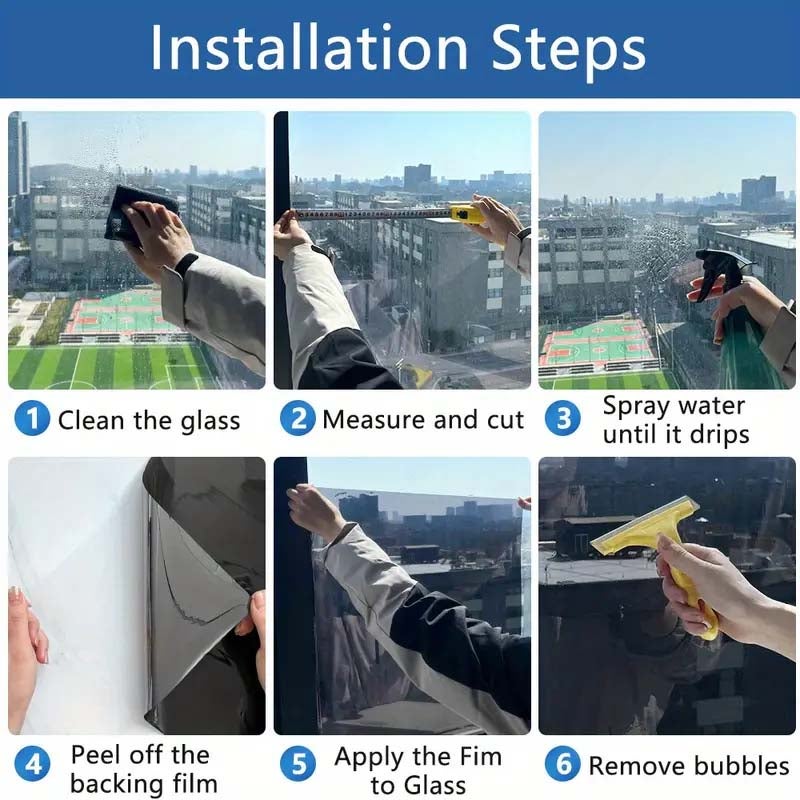 Installation Steps

1 Clean the glass

2 Measure and cut

3 Spray water until it drips

4 Peel off the backing film

5 Apply the Fim to Glass

6 Remove bubbles