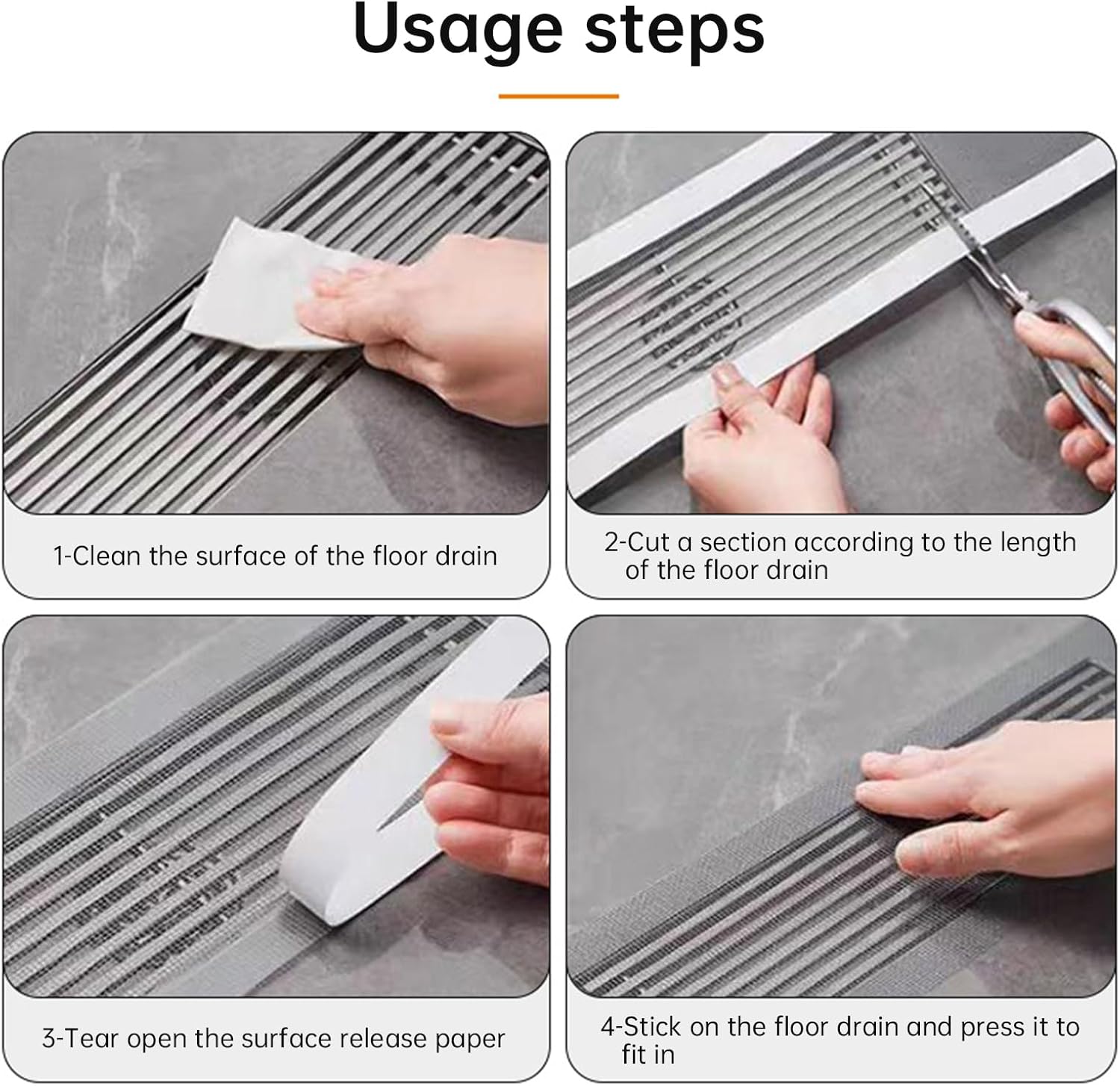 Usage steps

1-Clean the surface of the floor drain

2-Cut a section according to the length of the floor drain

3-Tear open the surface release paper

4-Stick on the floor drain and press it to fit in