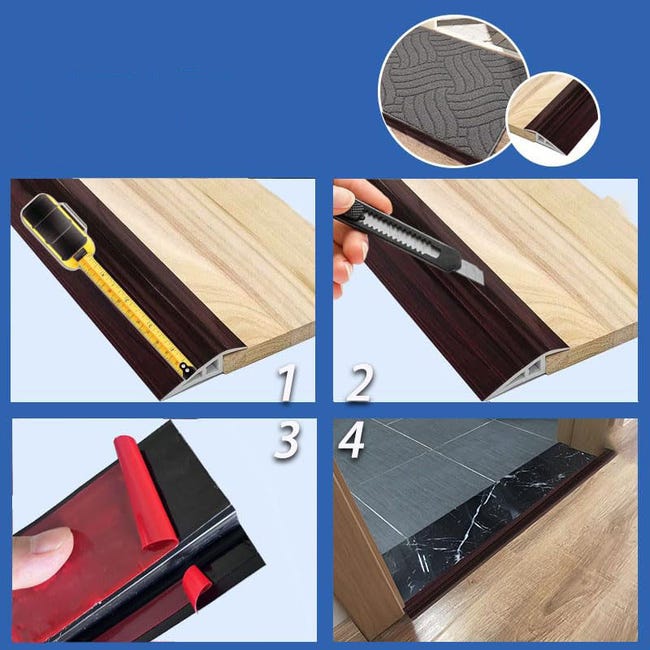 1
2
3
4