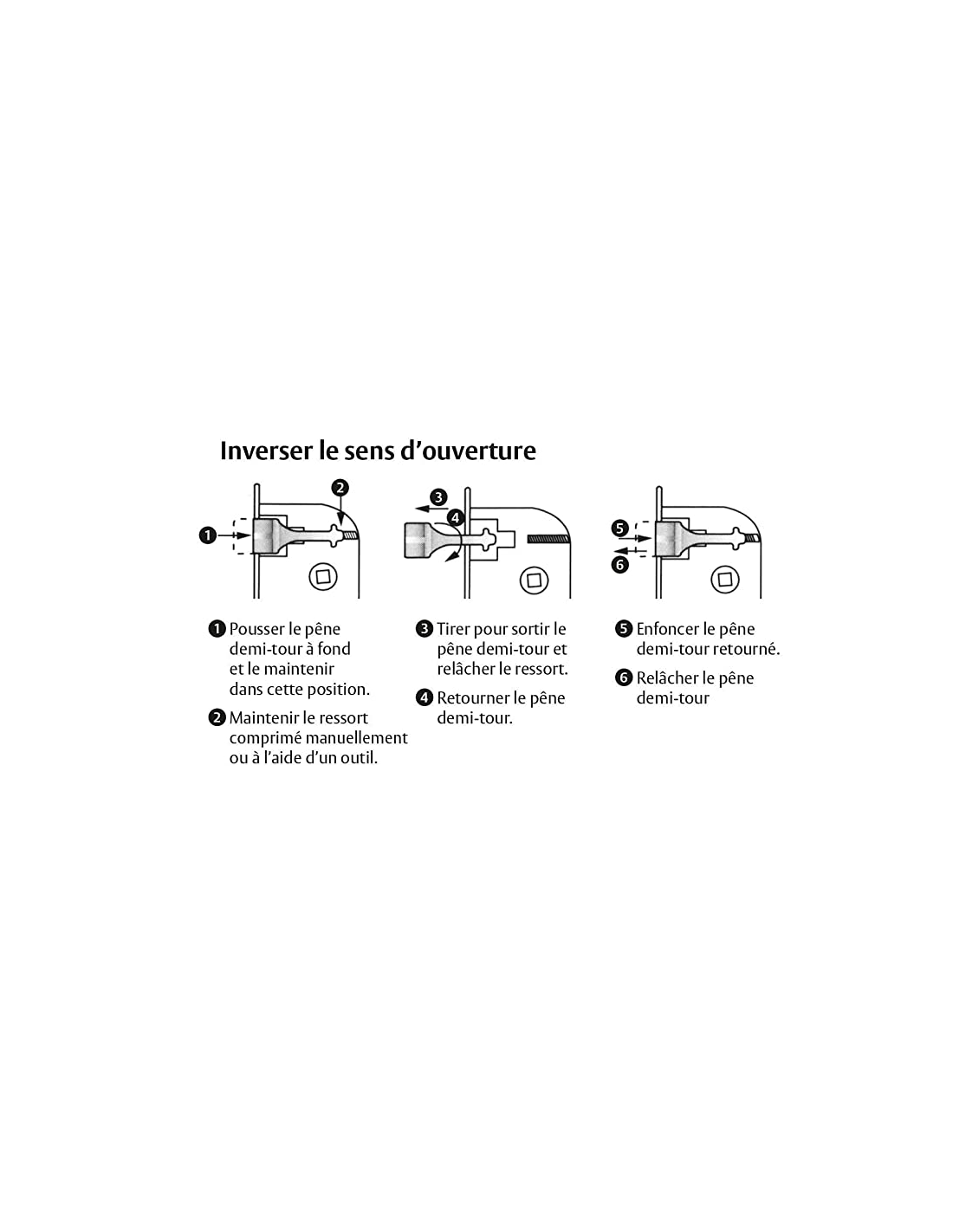 Inverser le sens d'ouverture

2
1

3
4

5
6

1 Pousser le pêne demi-tour à fond et le maintenir dans cette position.

2 Maintenir le ressort comprimé manuellement ou à l'aide d'un outil.

3 Tirer pour sortir le pêne demi-tour et relâcher le ressort.

4 Retourner le pêne demi-tour.

5 Enfoncer le pêne demi-tour retourné.

6 Relâcher le pêne demi-tour