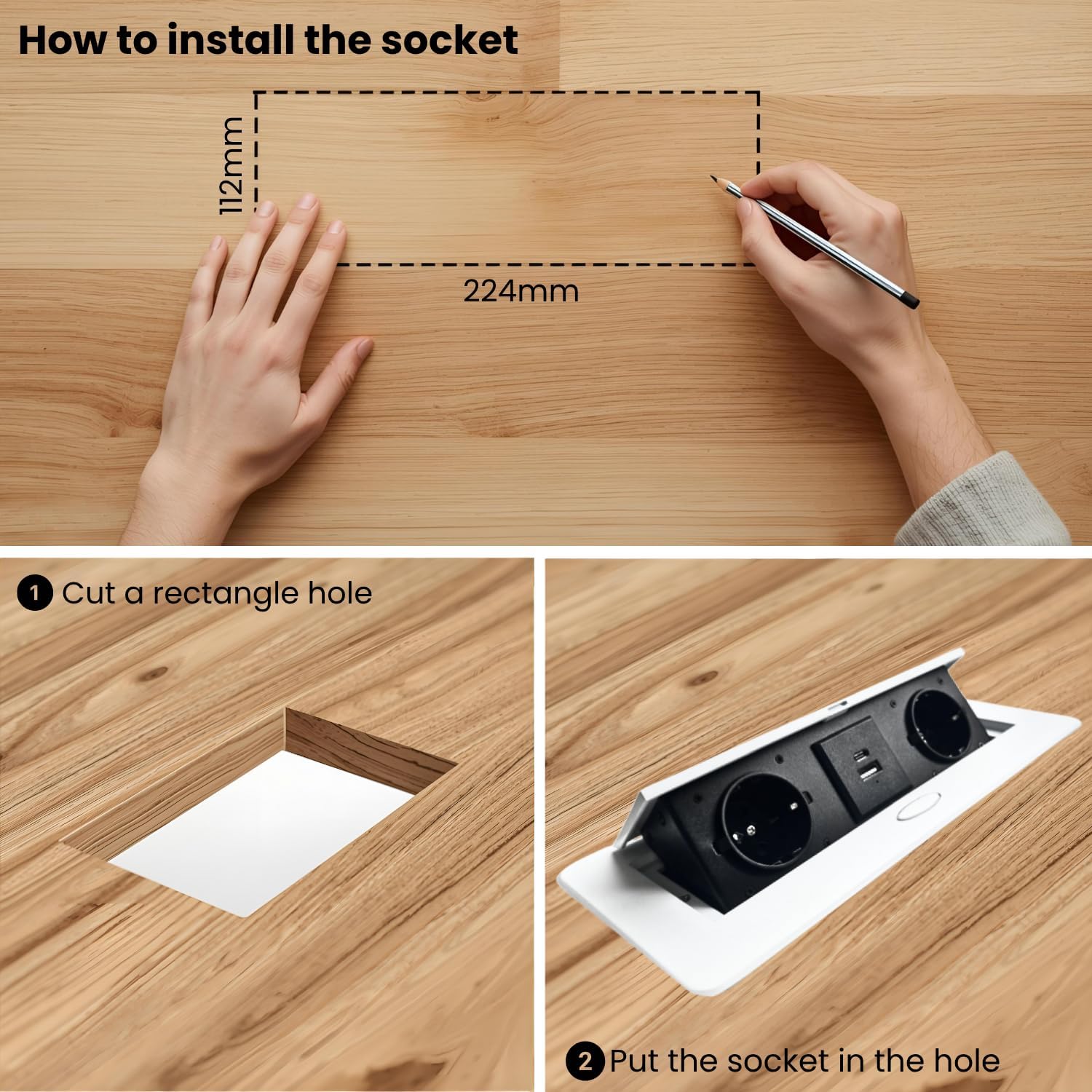 How to install the socket

112mm

224mm

1 Cut a rectangle hole

2 Put the socket in the hole