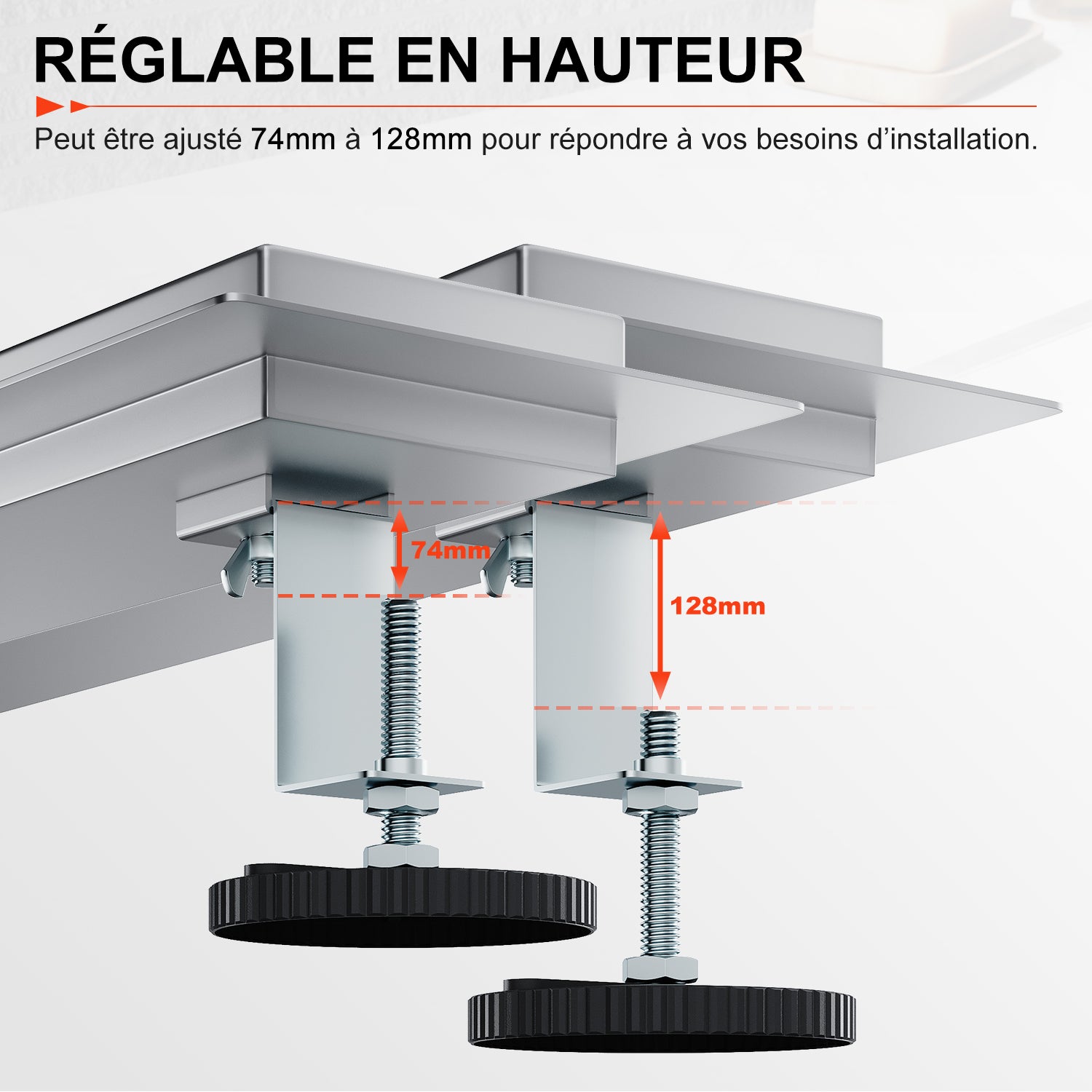 RÉGLABLE EN HAUTEUR

Peut être ajusté 74mm à 128mm pour répondre à vos besoins d'installation.

74mm

128mm