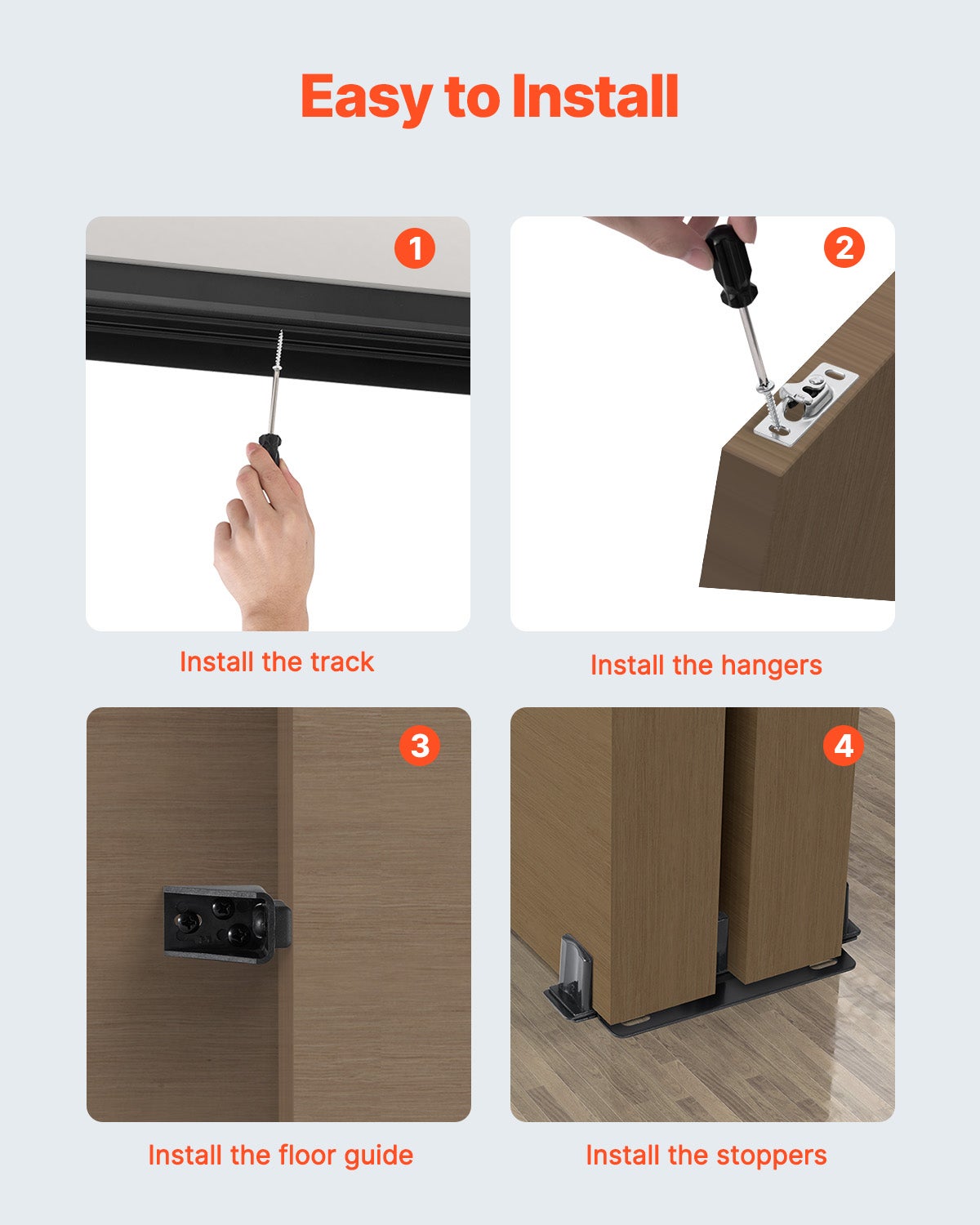 Easy to Install

1

Install the track

2

Install the hangers

3

Install the floor guide

4

Install the stoppers