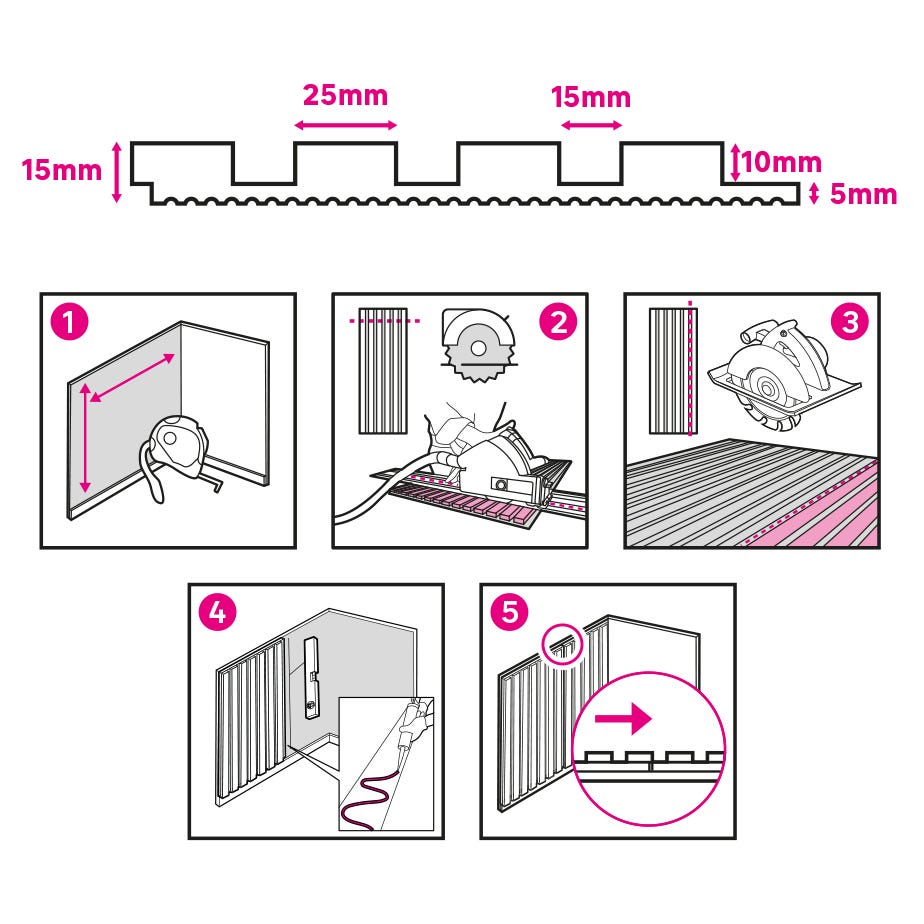 25mm

15mm

15mm

10mm

5mm

1

2

3

4

5