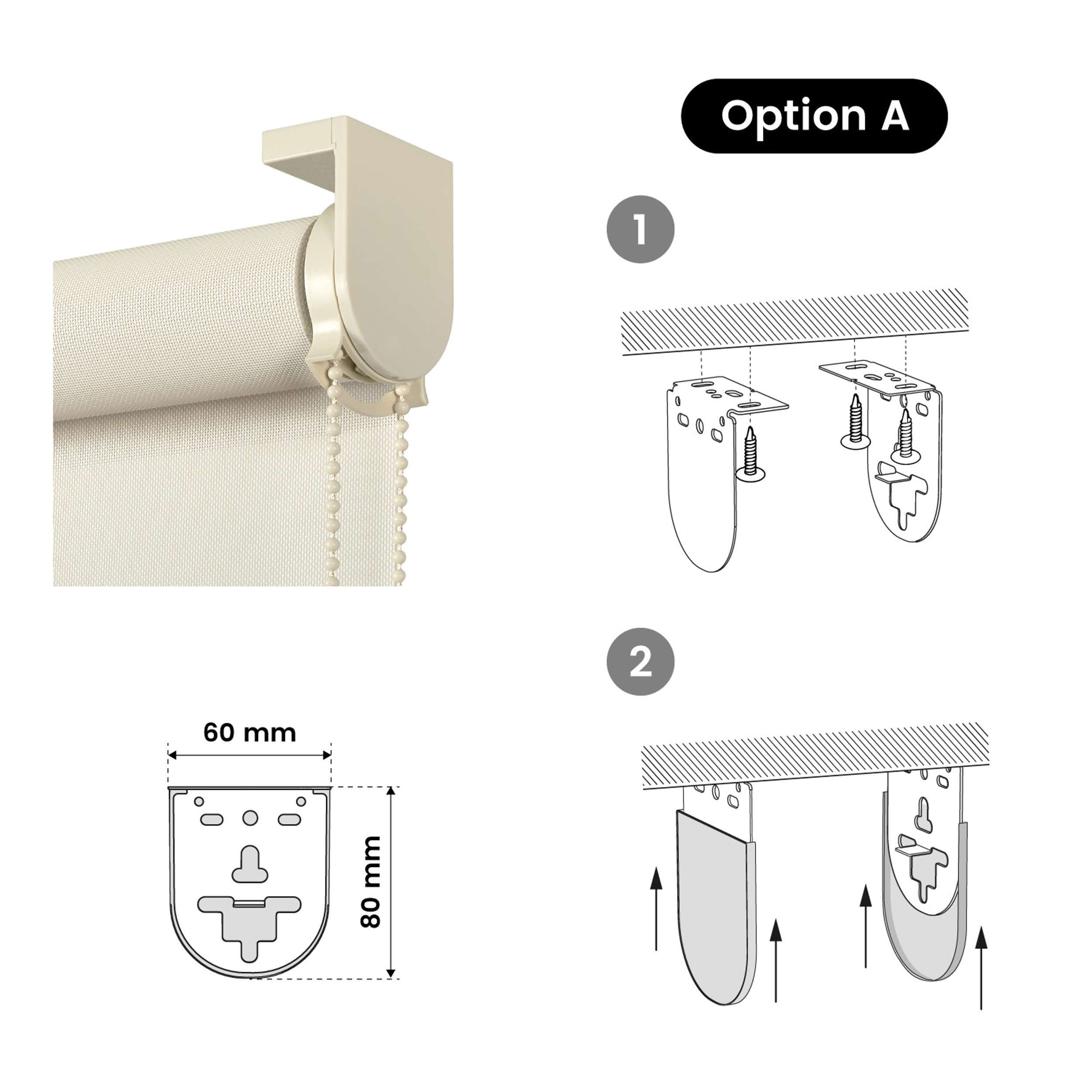 Option A

1

2

60 mm

80 mm