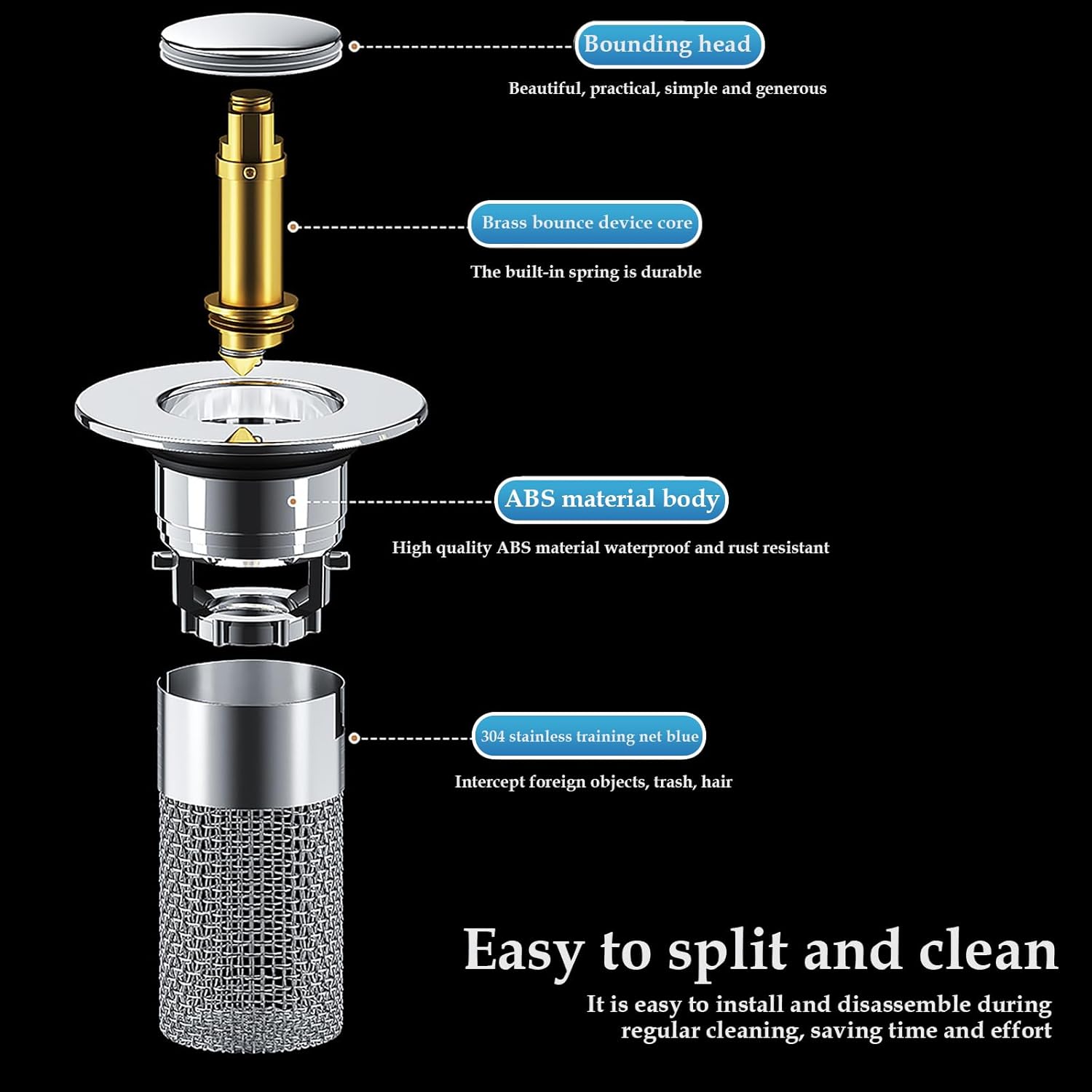 Bounding head

Beautiful, practical, simple and generous

Brass bounce device core

The built-in spring is durable

ABS material body

High quality ABS material waterproof and rust resistant

304 stainless training net blue

Intercept foreign objects, trash, hair

Easy to split and clean

It is easy to install and disassemble during regular cleaning, saving time and effort