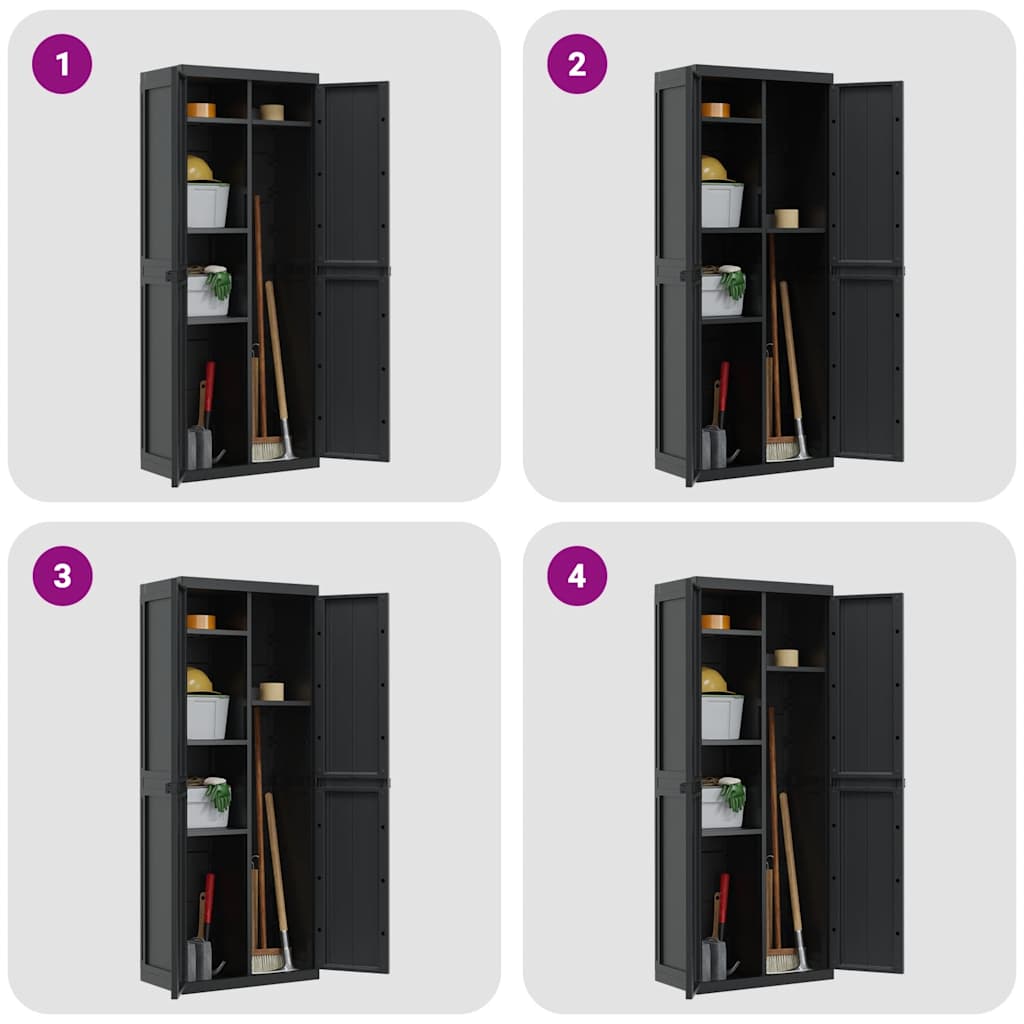 1

2

3

4