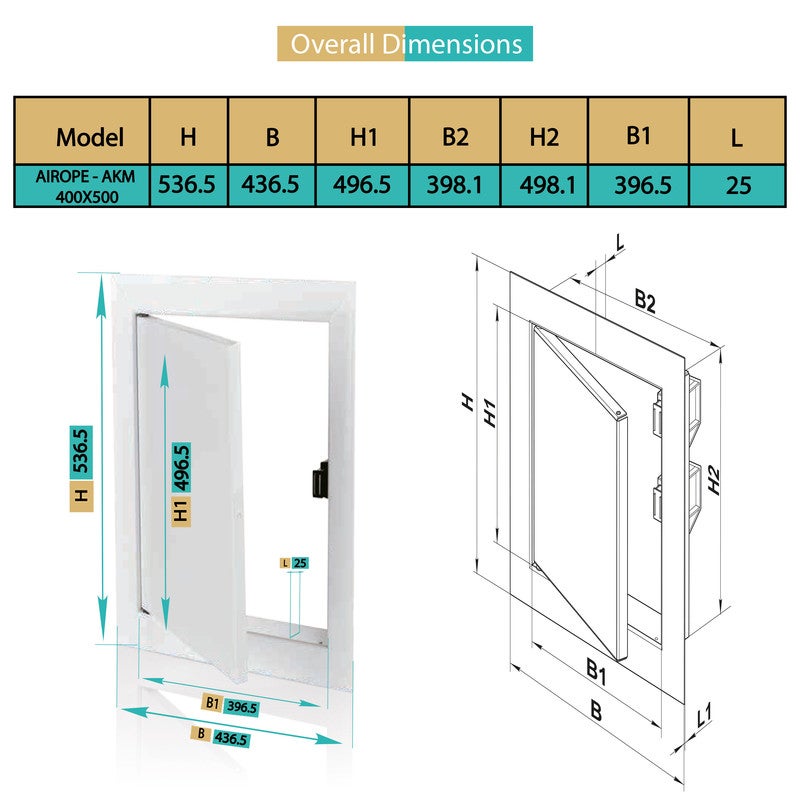 Overall Dimensions

| Model | H | B | H1 | B2 | H2 | B1 | L |
|---|---|---|---|---|---|---|---|
| AIROPE - AKM 400X500 | 536.5 | 436.5 | 496.5 | 398.1 | 498.1 | 396.5 | 25 |

H 536.5

H1 496.5

L 25

B1 396.5

B 436.5

L

B2

H

H1

H2

B1

B

L1