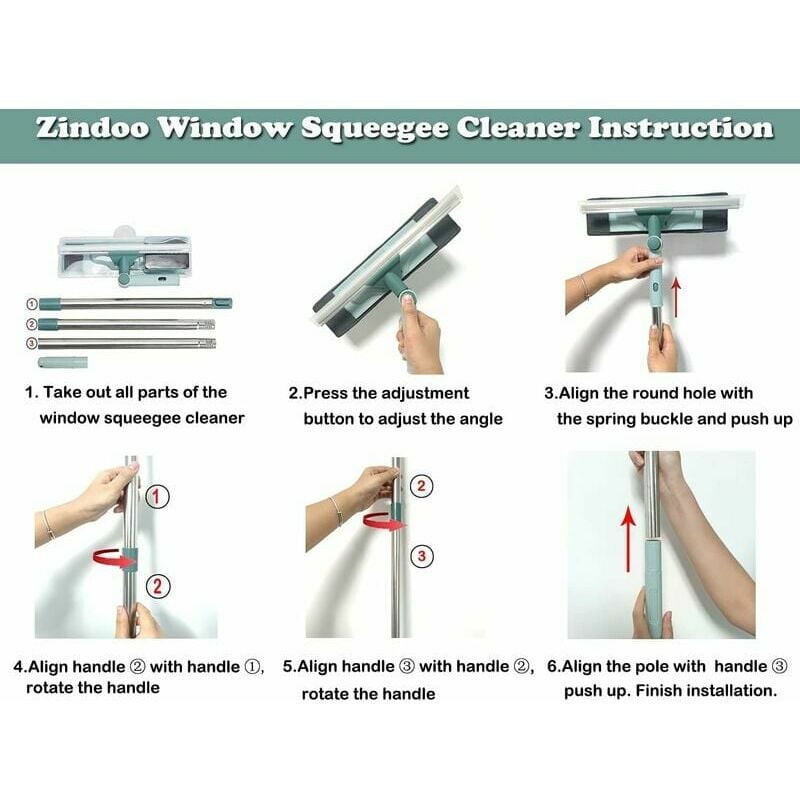 Zindoo Window Squeegee Cleaner Instruction

①
②
③

1. Take out all parts of the window squeegee cleaner

2.Press the adjustment button to adjust the angle

3.Align the round hole with the spring buckle and push up

①
②

②
③

4.Align handle ② with handle ①, rotate the handle

5.Align handle ③ with handle ②, rotate the handle

6.Align the pole with handle ③ push up. Finish installation.