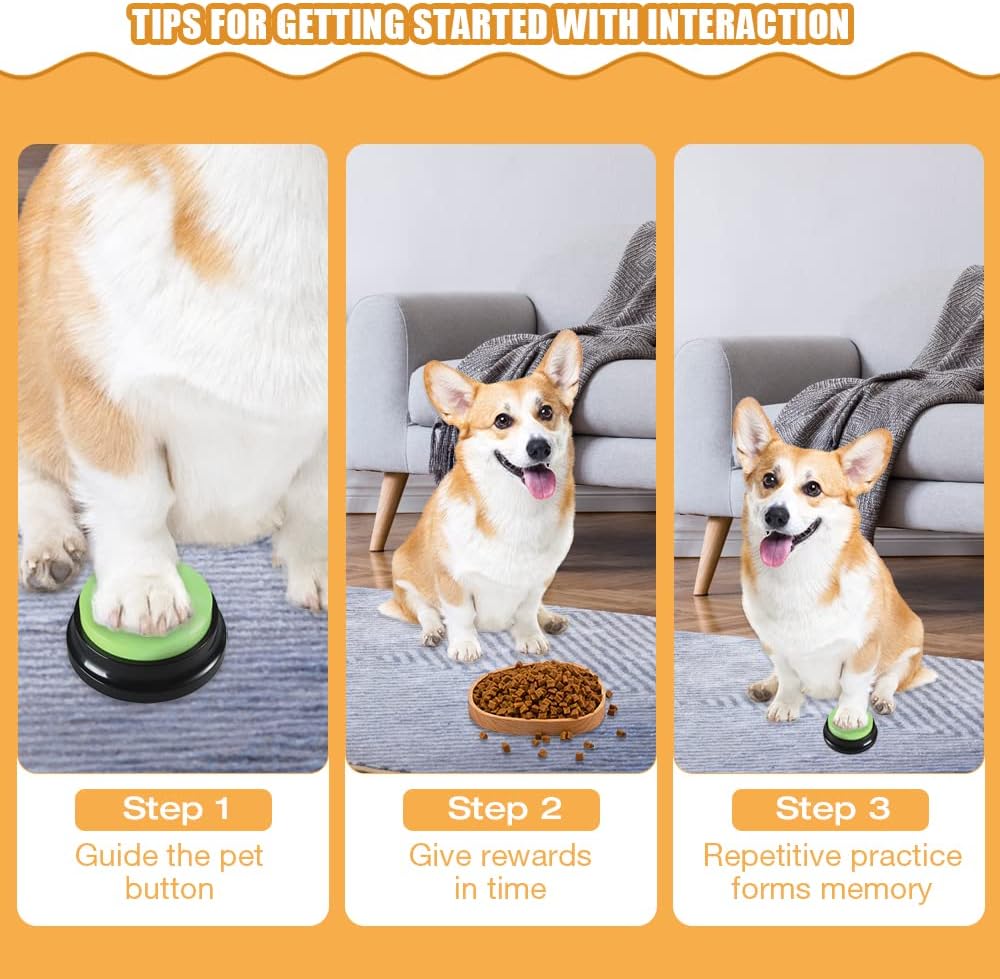 TIPS FOR GETTING STARTED WITH INTERACTION

Step 1
Guide the pet button

Step 2
Give rewards in time

Step 3
Repetitive practice forms memory