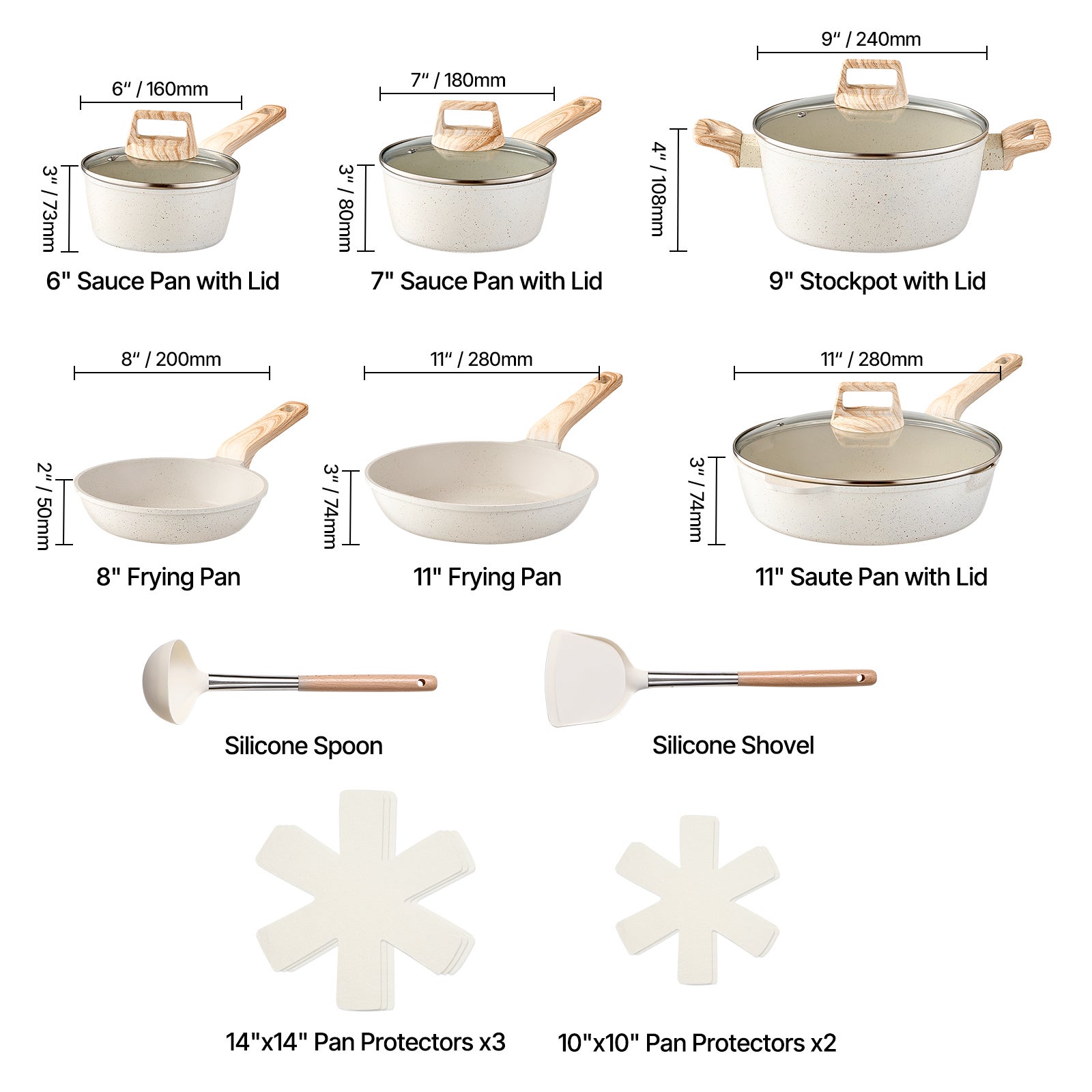 6″ / 160mm

3″ / 73mm

6" Sauce Pan with Lid

7″ / 180mm

3″ / 80mm

7" Sauce Pan with Lid

9″ / 240mm

4″ / 108mm

9" Stockpot with Lid

8″ / 200mm

2″ / 50mm

8" Frying Pan

11″ / 280mm

3″ / 74mm

11" Frying Pan

11″ / 280mm

3″ / 74mm

11" Saute Pan with Lid

Silicone Spoon

Silicone Shovel

14"x14" Pan Protectors x3

10"x10" Pan Protectors x2