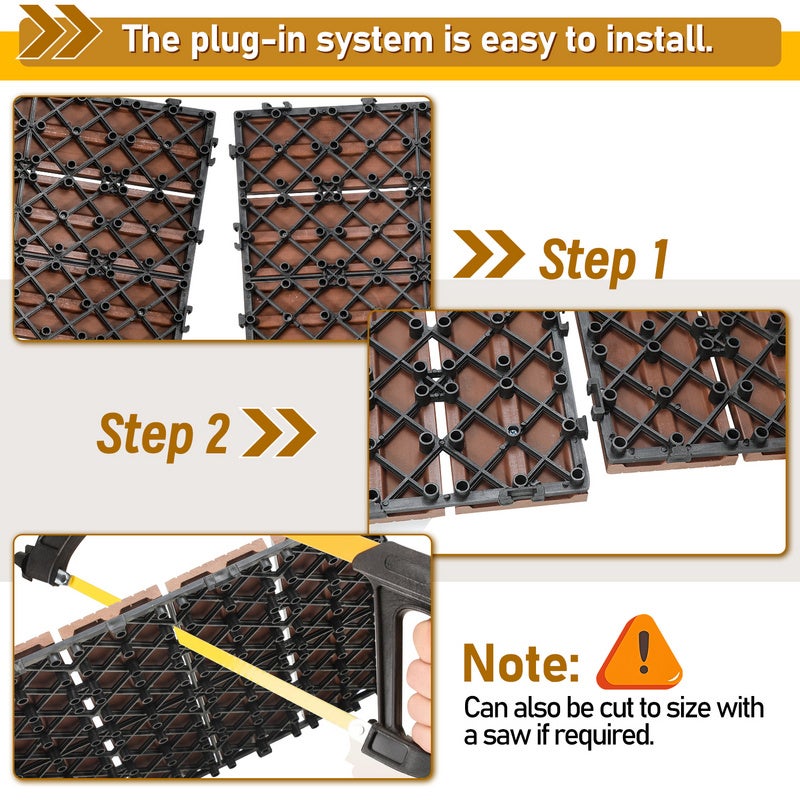 The plug-in system is easy to install.

Step 1

Step 2

Note:
Can also be cut to size with a saw if required.