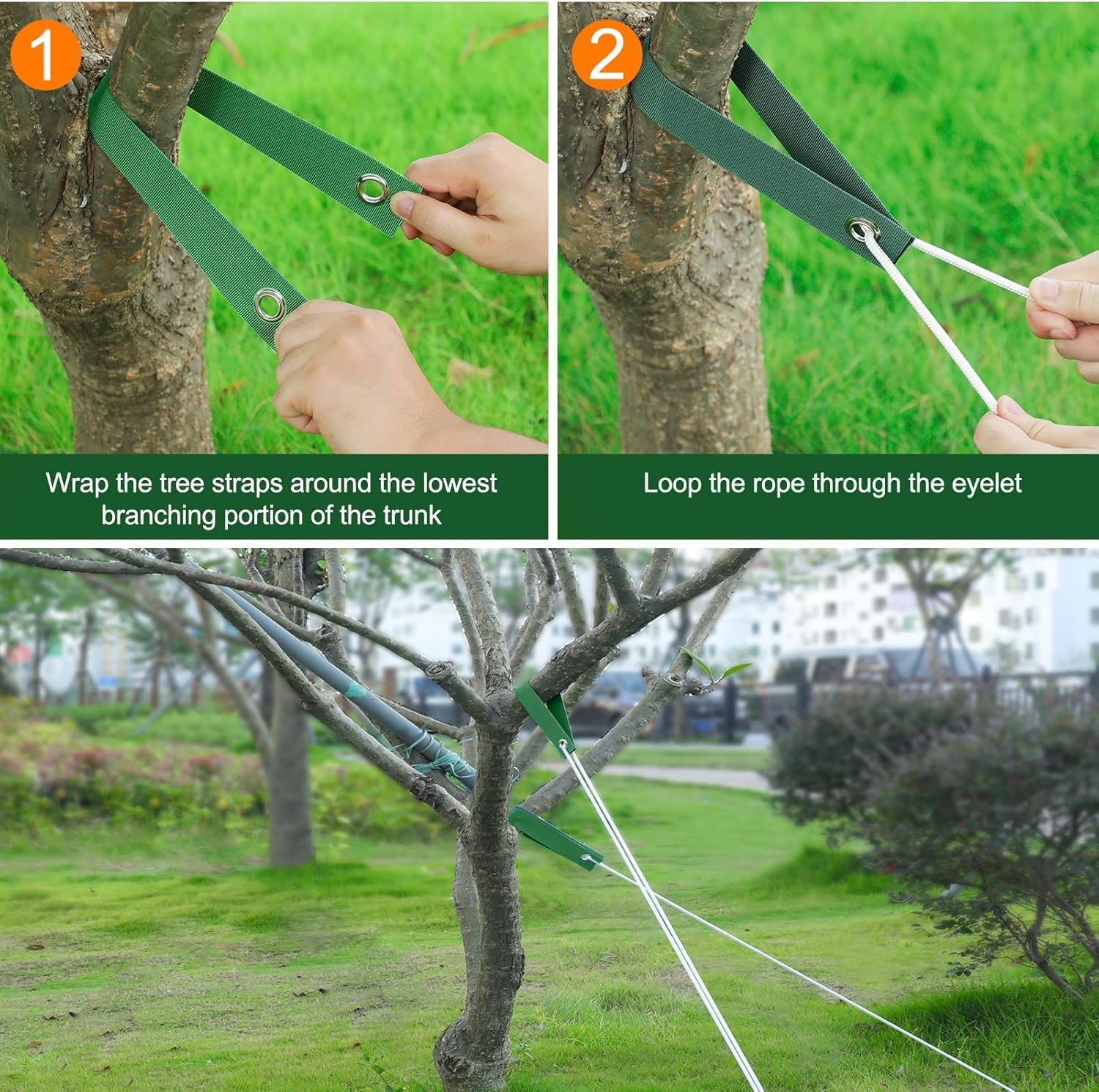 1

Wrap the tree straps around the lowest branching portion of the trunk

2

Loop the rope through the eyelet