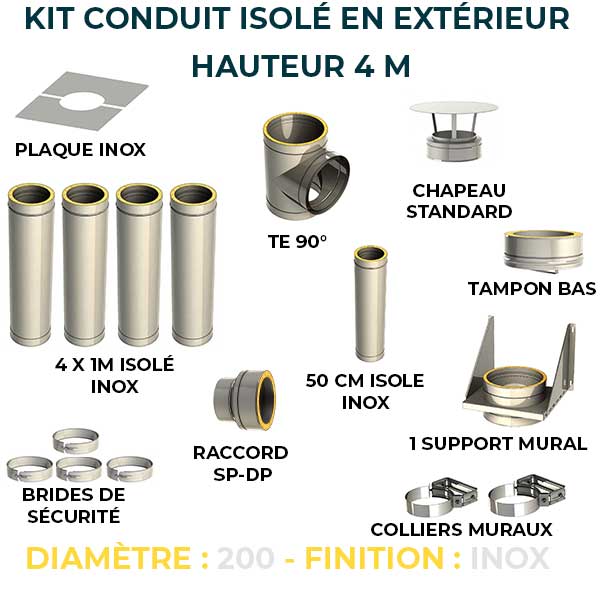 KIT CONDUIT ISOLÉ EN EXTÉRIEUR
HAUTEUR 4 M

PLAQUE INOX

TE 90°

CHAPEAU STANDARD

TAMPON BAS

4 X 1M ISOLÉ INOX

50 CM ISOLE INOX

RACCORD SP-DP

1 SUPPORT MURAL

BRIDES DE SÉCURITÉ

COLLIERS MURAUX

DIAMÈTRE : 200 - FINITION : INOX