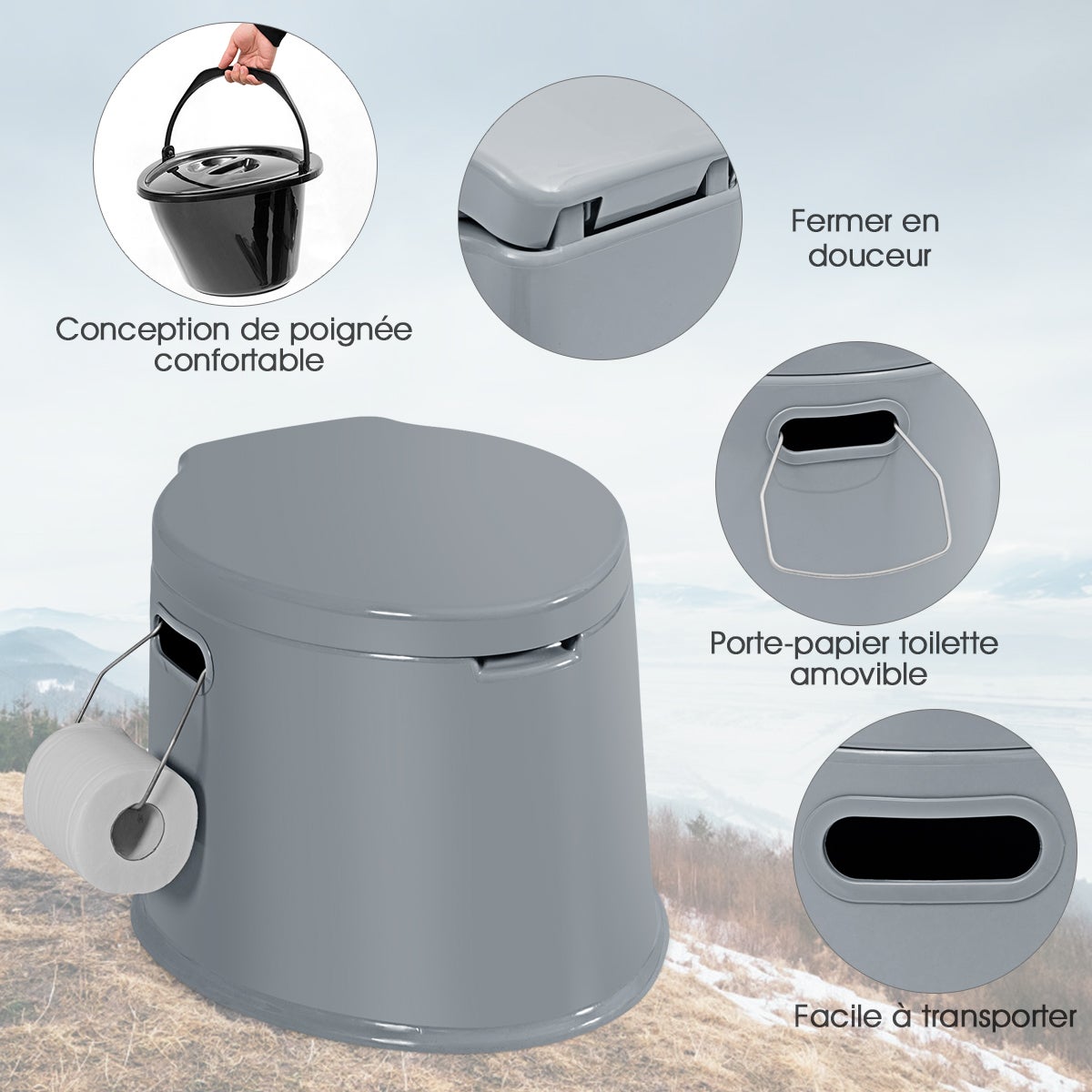 Conception de poignée confortable

Fermer en douceur

Porte-papier toilette amovible

Facile à transporter