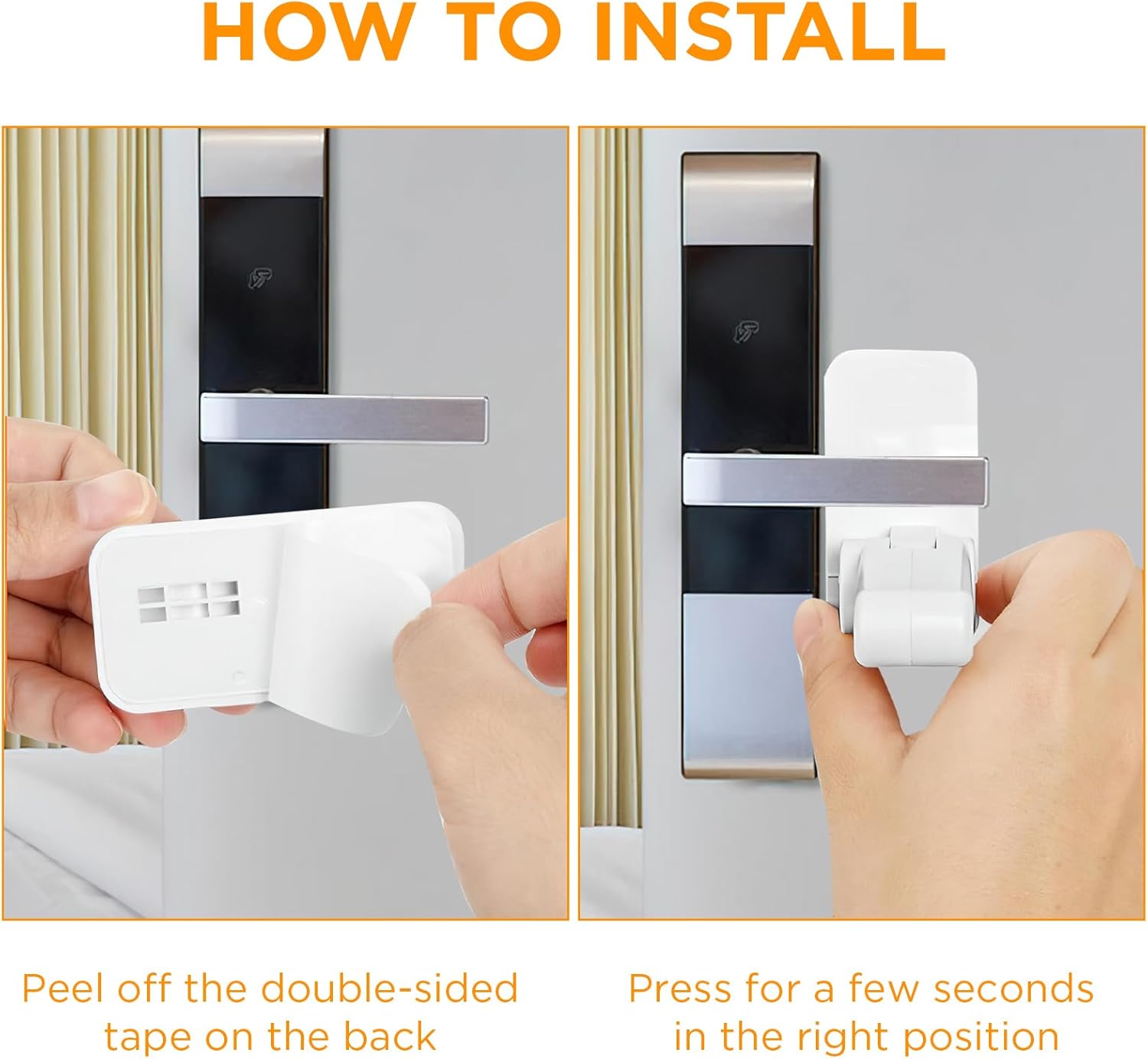 HOW TO INSTALL

Peel off the double-sided tape on the back

Press for a few seconds in the right position