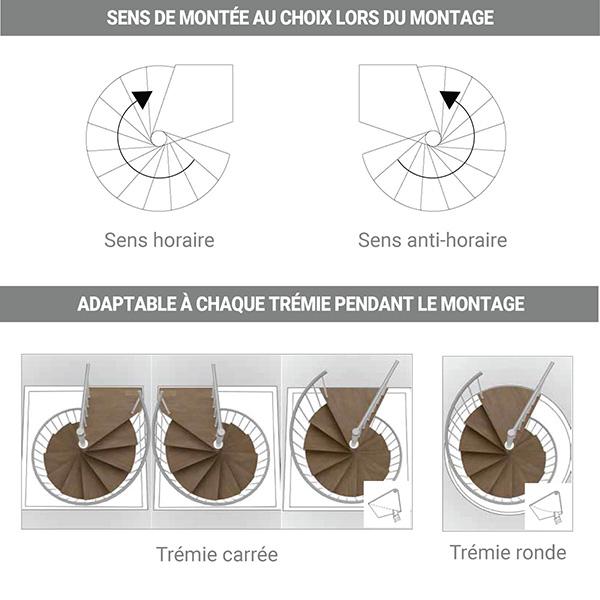 SENS DE MONTÉE AU CHOIX LORS DU MONTAGE

Sens horaire

Sens anti-horaire

ADAPTABLE À CHAQUE TRÉMIE PENDANT LE MONTAGE

Trémie carrée

Trémie ronde