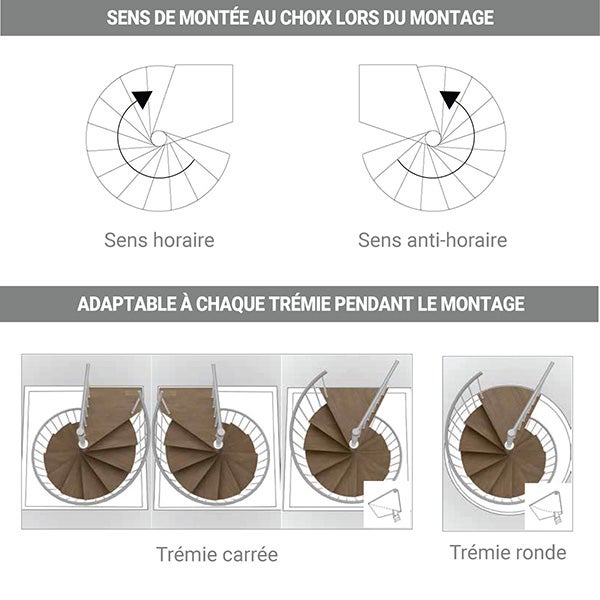 SENS DE MONTÉE AU CHOIX LORS DU MONTAGE

Sens horaire

Sens anti-horaire

ADAPTABLE À CHAQUE TRÉMIE PENDANT LE MONTAGE

Trémie carrée

Trémie ronde