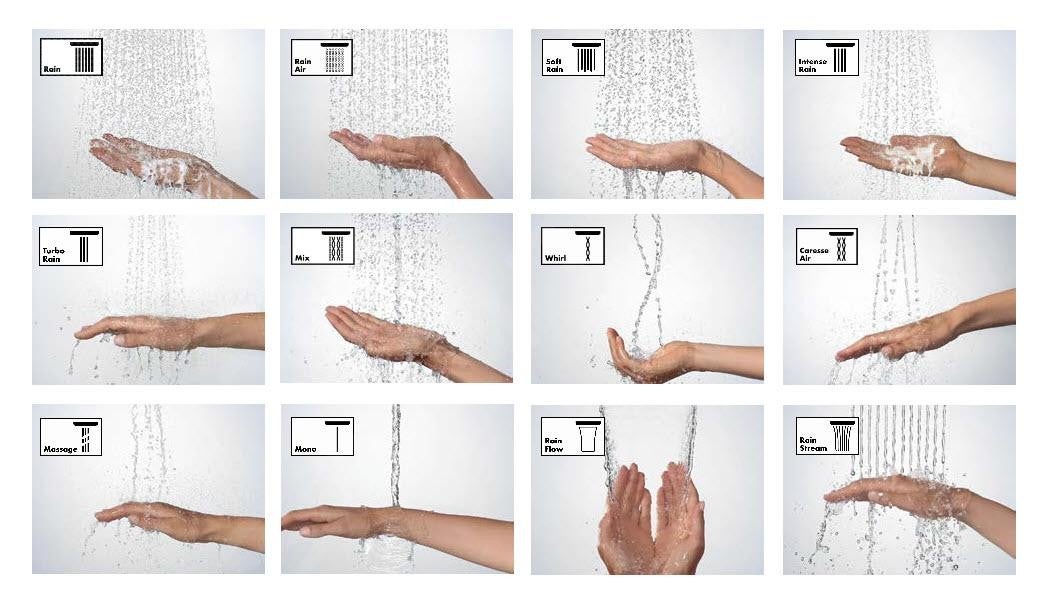 Rain

Rain Air

Soft Rain

Intense Rain

Turbo Rain

Mix

Whirl

Caresse Air

Massage

Mono

Rain Flow

Rain Stream