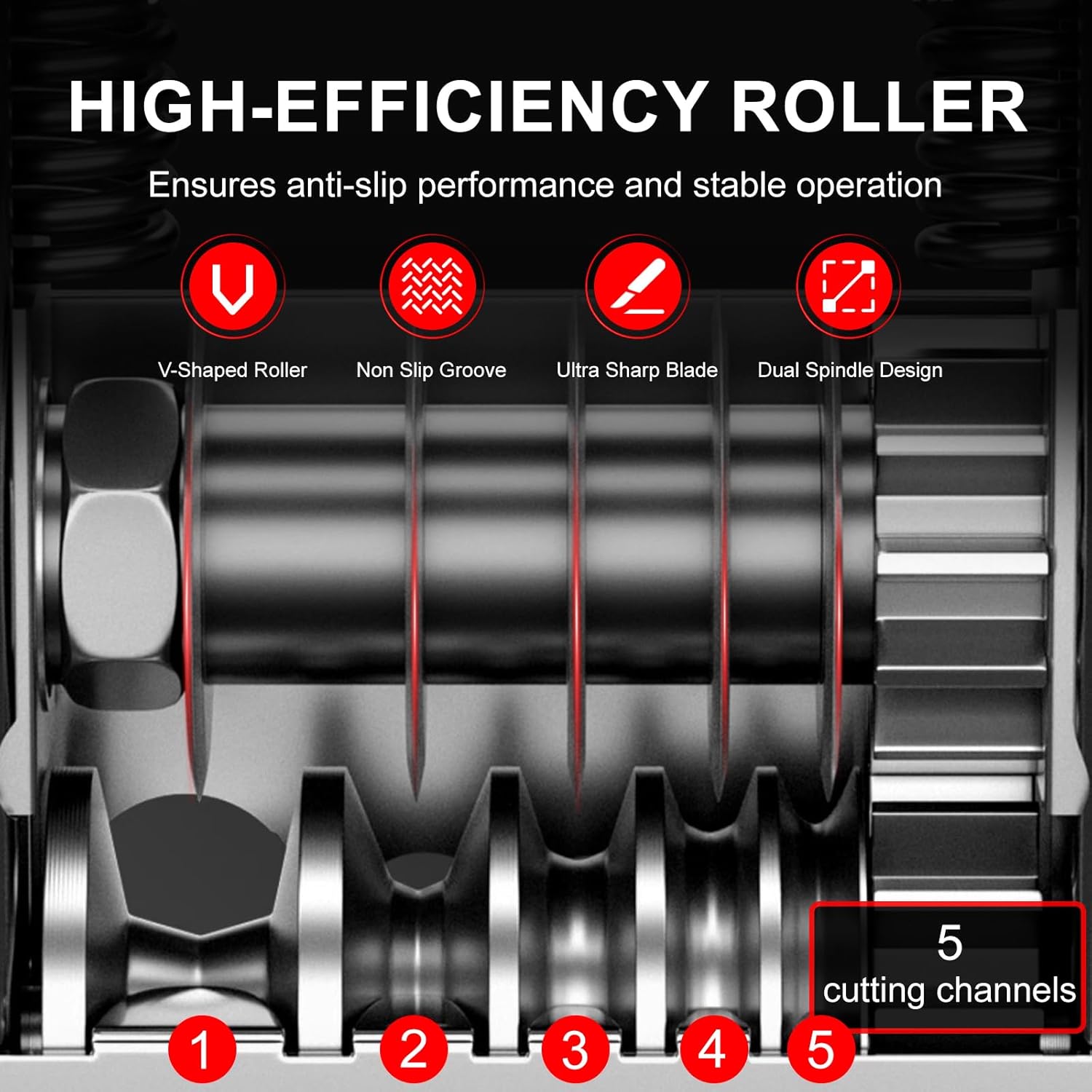 HIGH-EFFICIENCY ROLLER

Ensures anti-slip performance and stable operation

V-Shaped Roller

Non Slip Groove

Ultra Sharp Blade

Dual Spindle Design

5
cutting channels

1 2 3 4 5