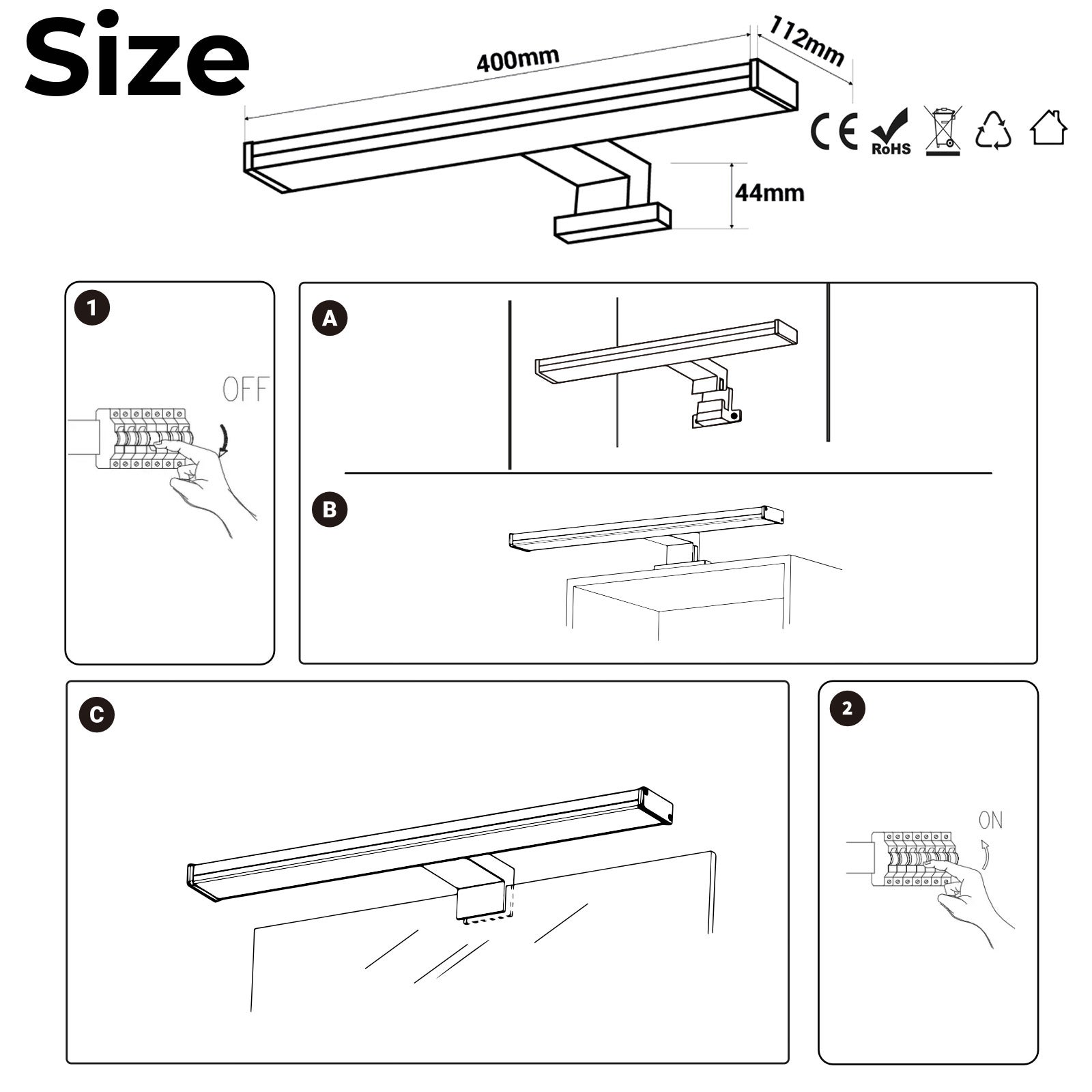 Size

400mm

112mm

44mm

CE RoHS

1

OFF

A

B

C

2

ON