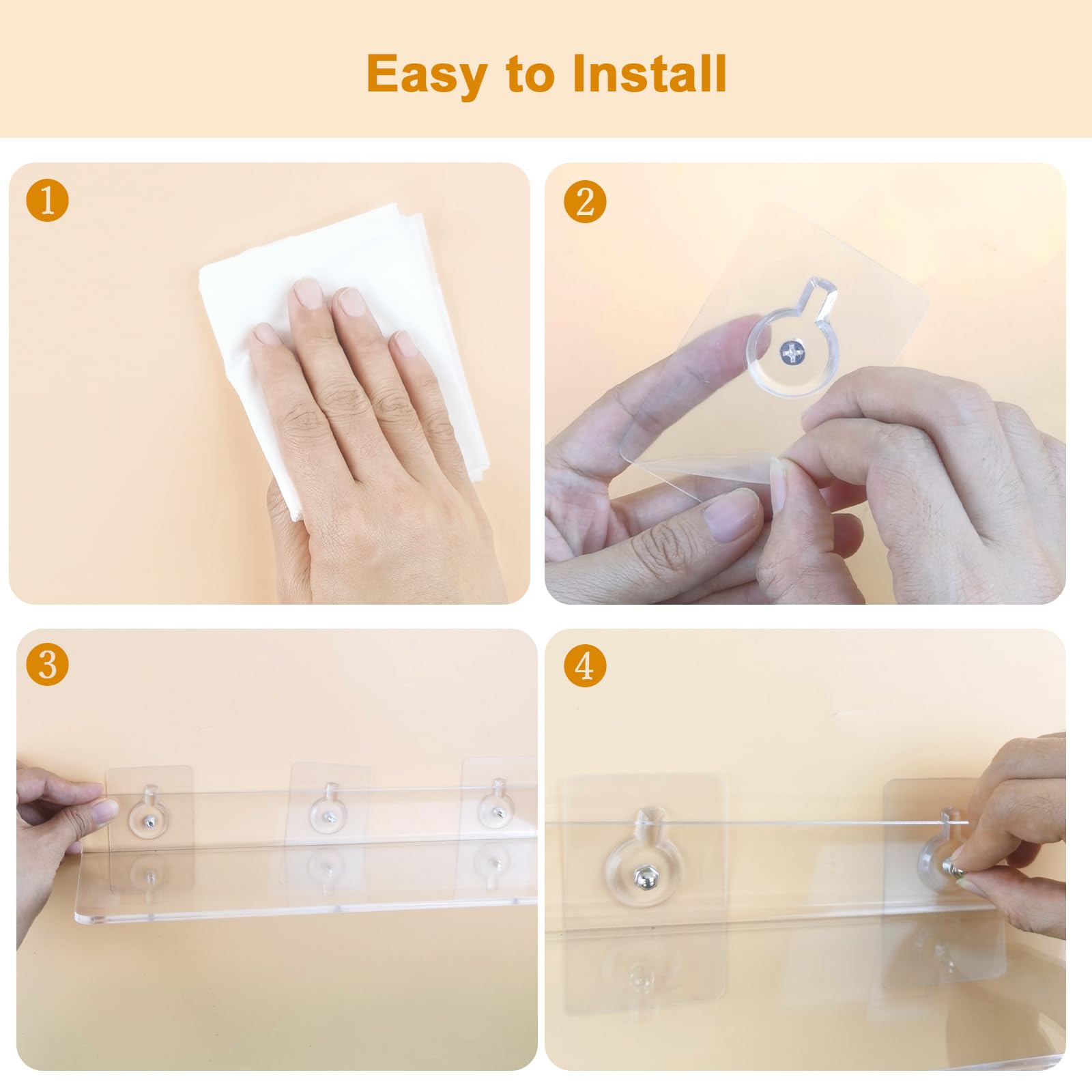 Easy to Install

1

2

3

4