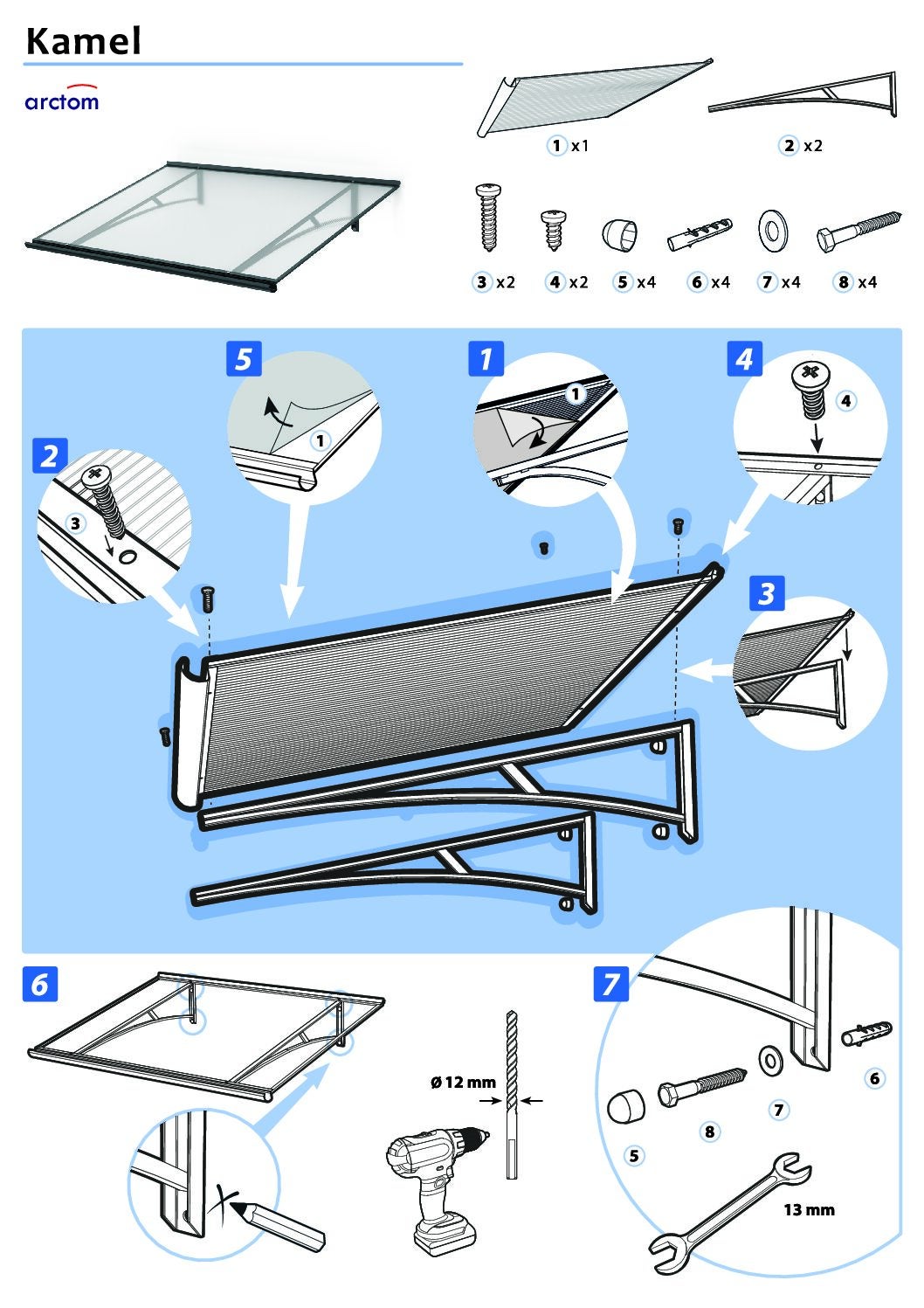 Kamel

arctom

1 x1

2 x2

3 x2

4 x2

5 x4

6 x4

7 x4

8 x4

5

1

1

1

4

4

2

3

3

6

ø 12 mm

7

6

7

8

5

13 mm