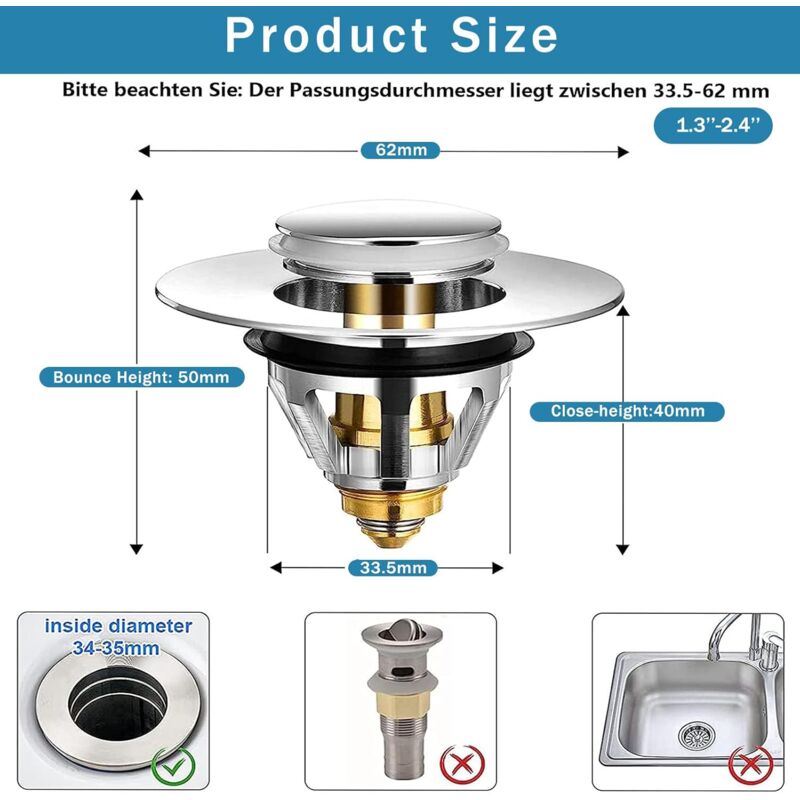 Product Size

Bitte beachten Sie: Der Passungsdurchmesser liegt zwischen 33.5-62 mm

1.3''-2.4''

62mm

Bounce Height: 50mm

Close-height:40mm

33.5mm

inside diameter 34-35mm