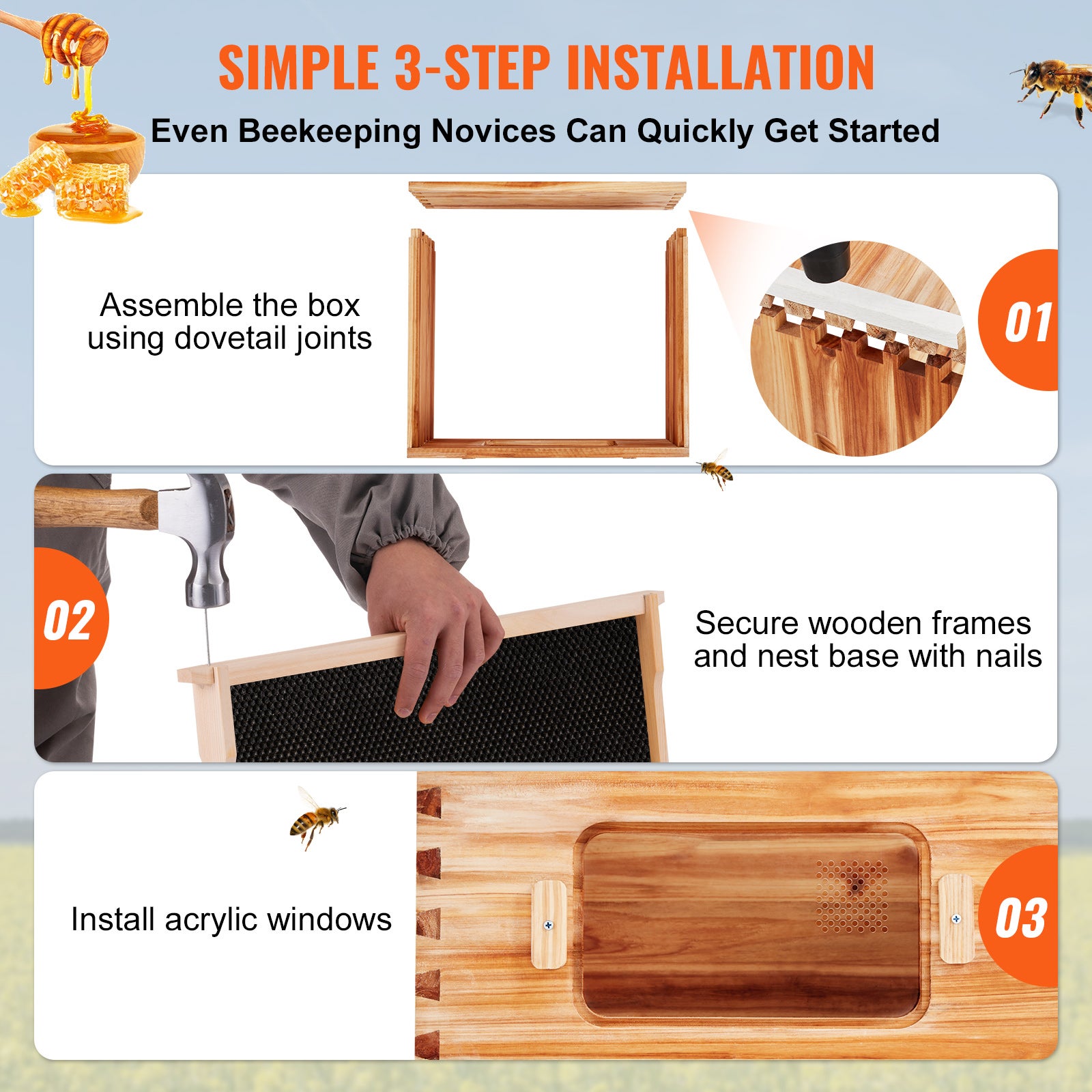 SIMPLE 3-STEP INSTALLATION

Even Beekeeping Novices Can Quickly Get Started

Assemble the box using dovetail joints

01

02

Secure wooden frames and nest base with nails

Install acrylic windows

03