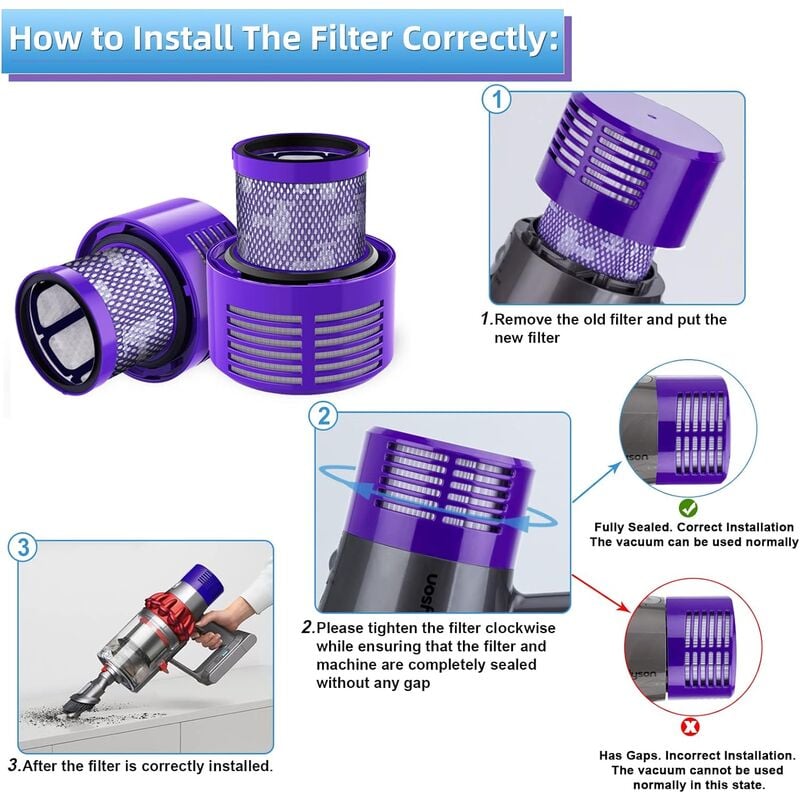 How to Install The Filter Correctly:

1

1.Remove the old filter and put the new filter

2

2.Please tighten the filter clockwise while ensuring that the filter and machine are completely sealed without any gap

Fully Sealed. Correct Installation The vacuum can be used normally

Has Gaps. Incorrect Installation. The vacuum cannot be used normally in this state.

3

3.After the filter is correctly installed.