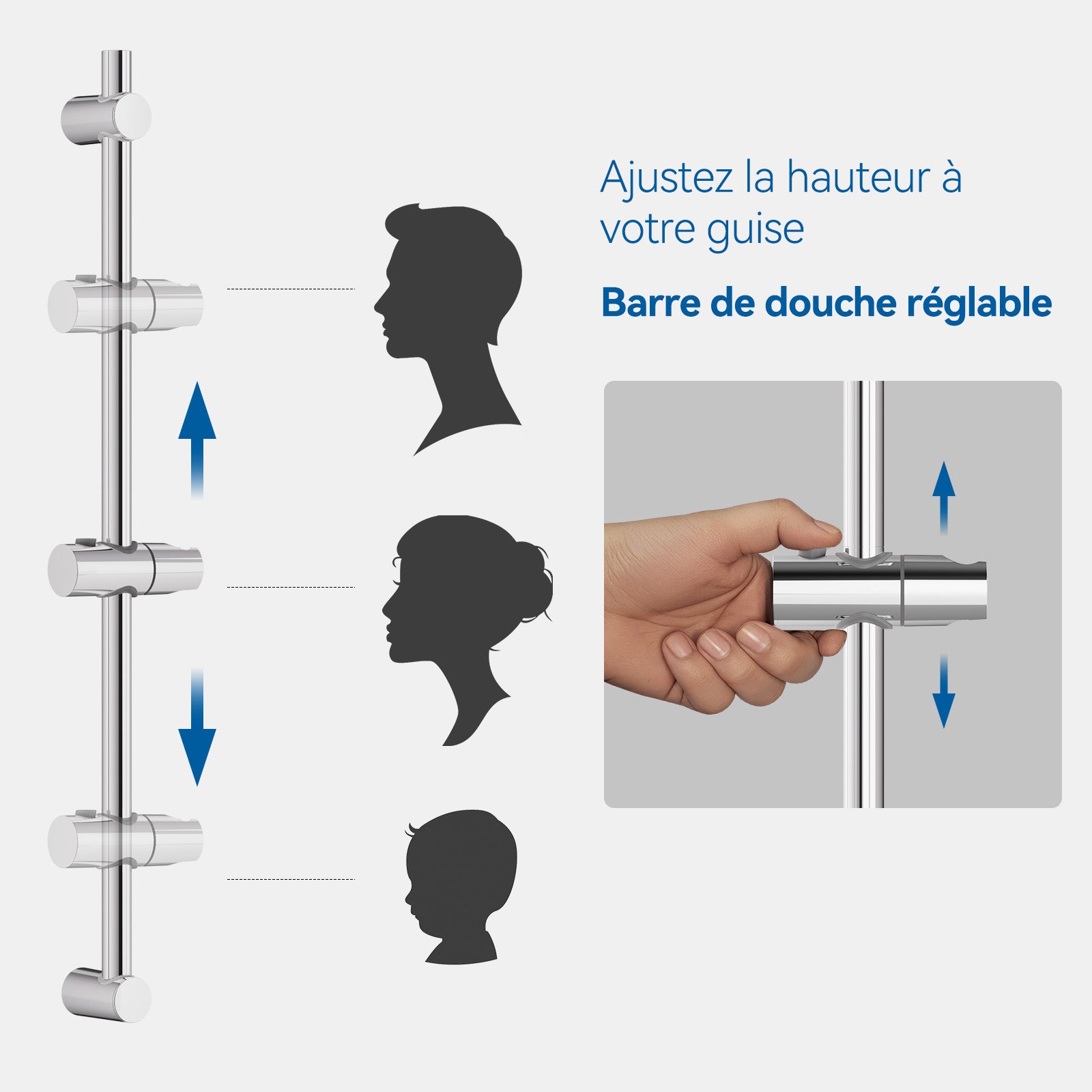 Ajustez la hauteur à votre guise

Barre de douche réglable